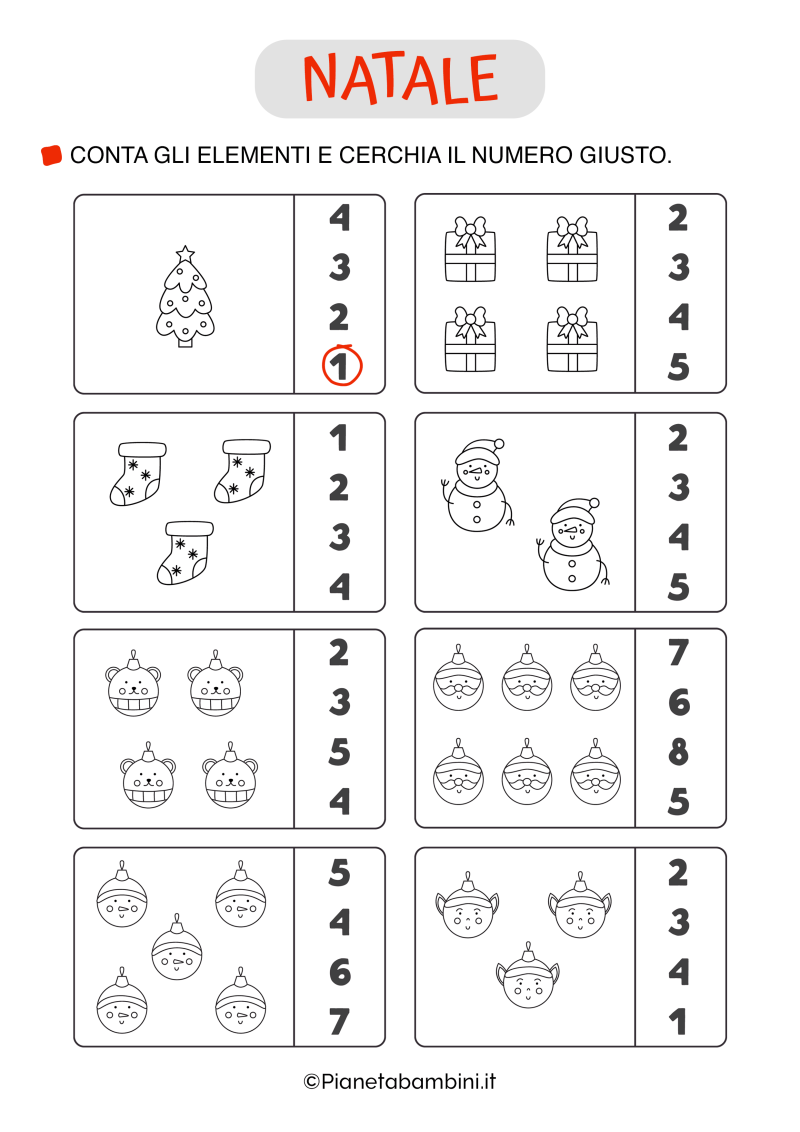 NATALE

CONTA GLI ELEMENTI E CERCHIA IL NUMERO GIUSTO.

4
3
2
1

2
3
4
5

1
2
3
4

2
3
4
5

2
3
5
4

7
6
8
5

5
4
6
7

2
3
4
1

©Pianetabambini.it