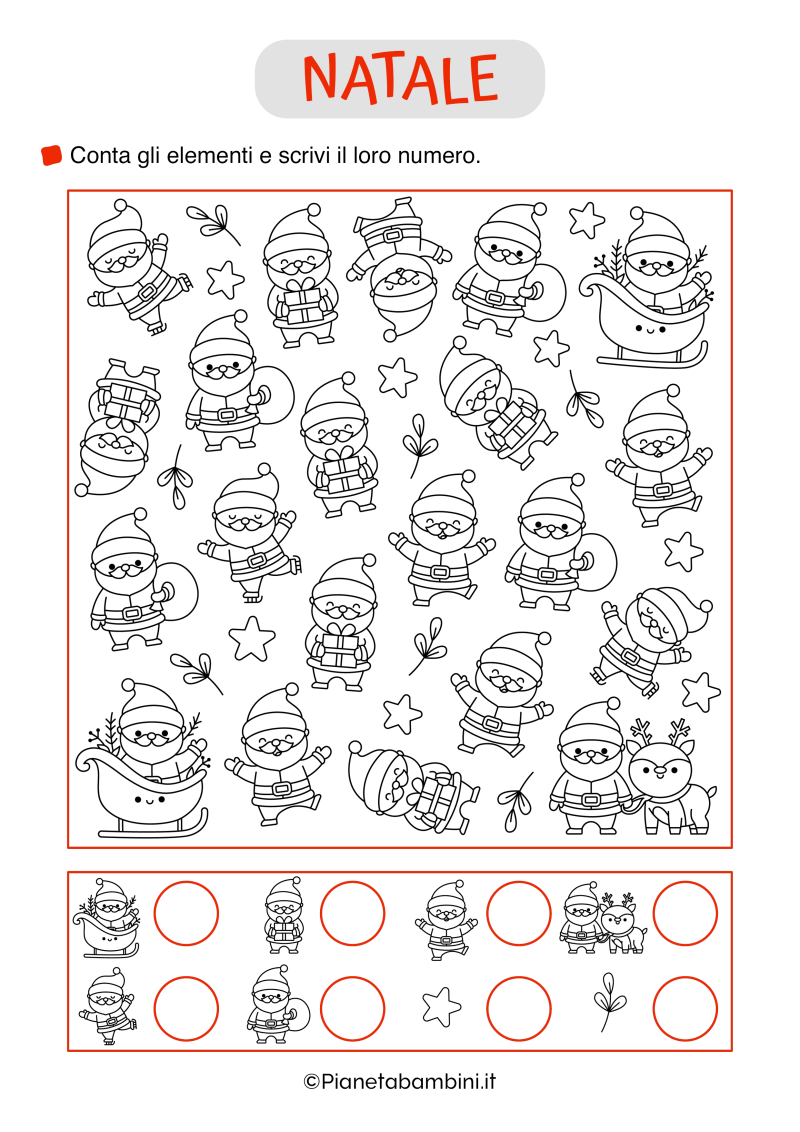 NATALE

Conta gli elementi e scrivi il loro numero.

©Pianetabambini.it