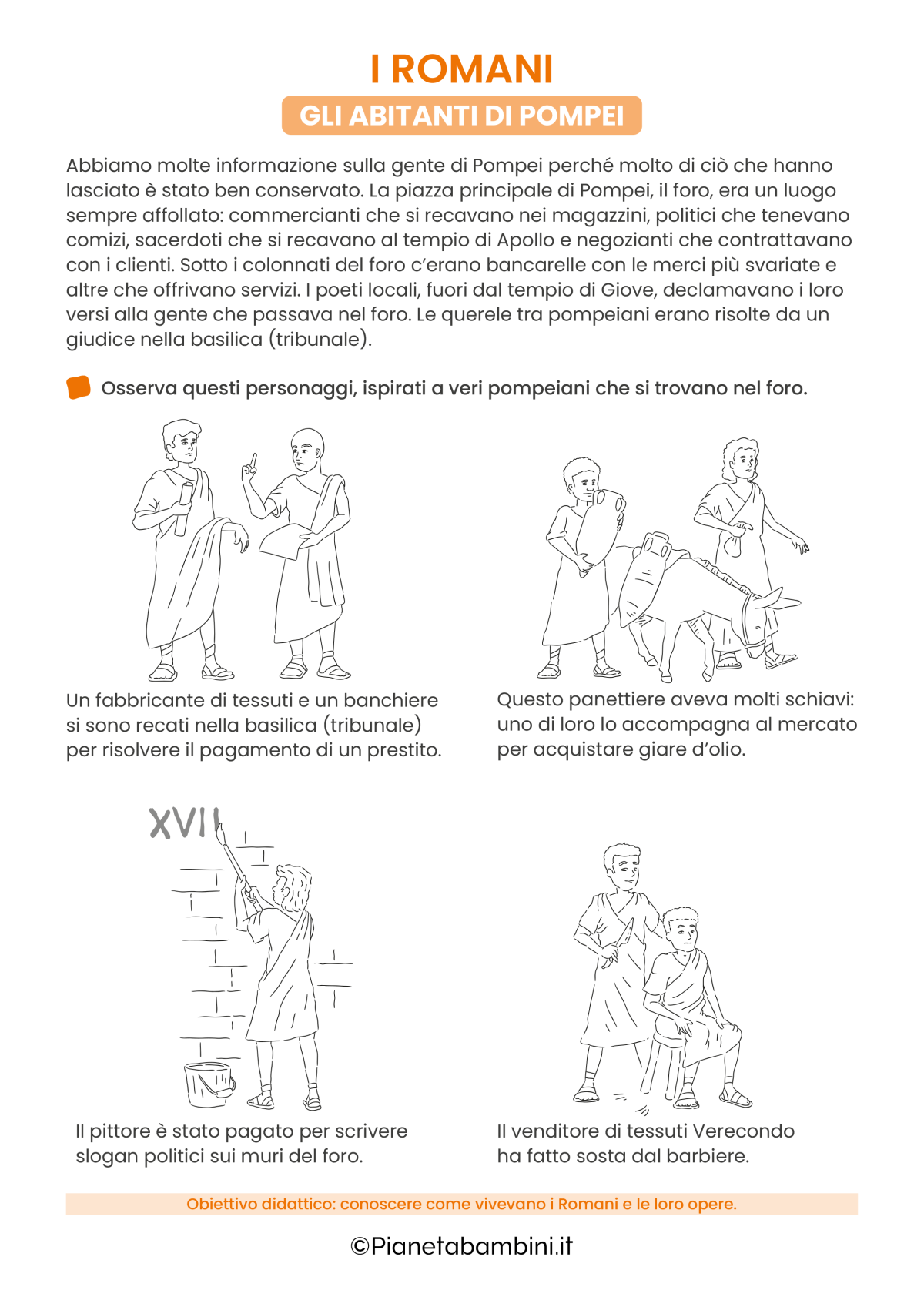 I ROMANI

GLI ABITANTI DI POMPEI

Abbiamo molte informazione sulla gente di Pompei perché molto di ciò che hanno lasciato è stato ben conservato. La piazza principale di Pompei, il foro, era un luogo sempre affollato: commercianti che si recavano nei magazzini, politici che tenevano comizi, sacerdoti che si recavano al tempio di Apollo e negozianti che contrattavano con i clienti. Sotto i colonnati del foro c'erano bancarelle con le merci più svariate e altre che offrivano servizi. I poeti locali, fuori dal tempio di Giove, declamavano i loro versi alla gente che passava nel foro. Le querele tra pompeiani erano risolte da un giudice nella basilica (tribunale).

Osserva questi personaggi, ispirati a veri pompeiani che si trovano nel foro.

Un fabbricante di tessuti e un banchiere si sono recati nella basilica (tribunale) per risolvere il pagamento di un prestito.

Questo panettiere aveva molti schiavi: uno di loro lo accompagna al mercato per acquistare giare d'olio.

XVII

Il pittore è stato pagato per scrivere slogan politici sui muri del foro.

Il venditore di tessuti Verecondo ha fatto sosta dal barbiere.

Obiettivo didattico: conoscere come vivevano i Romani e le loro opere.

©Pianetabambini.it