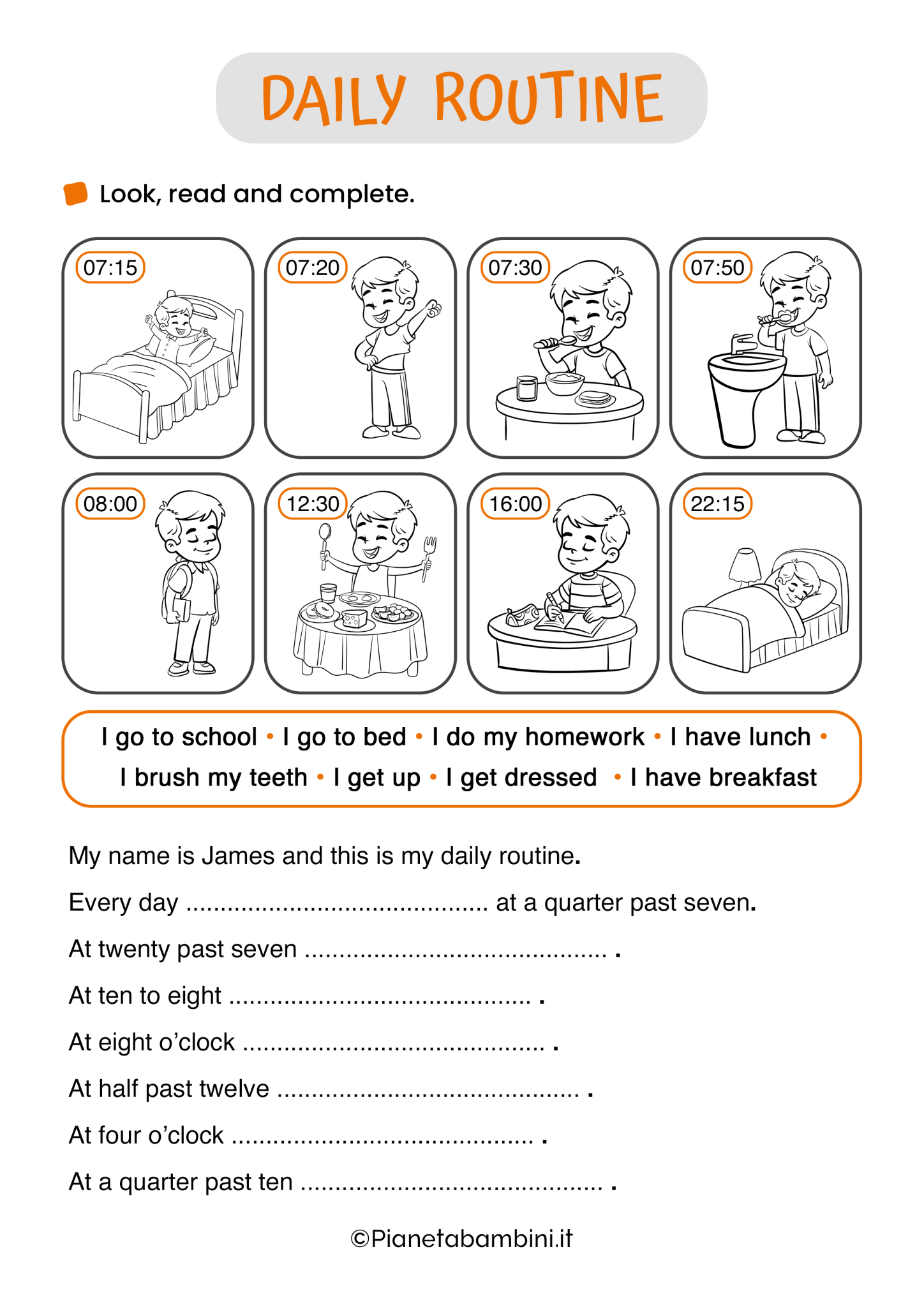 DAILY ROUTINE

Look, read and complete.

07:15

07:20

07:30

07:50

08:00

12:30

16:00

22:15

I go to school • I go to bed • I do my homework • I have lunch • I brush my teeth • I get up • I get dressed • I have breakfast

My name is James and this is my daily routine.

Every day ........................................... at a quarter past seven.

At twenty past seven ........................................... .

At ten to eight ........................................... .

At eight o'clock ........................................... .

At half past twelve ........................................... .

At four o'clock ........................................... .

At a quarter past ten ........................................... .

©Pianetabambini.it