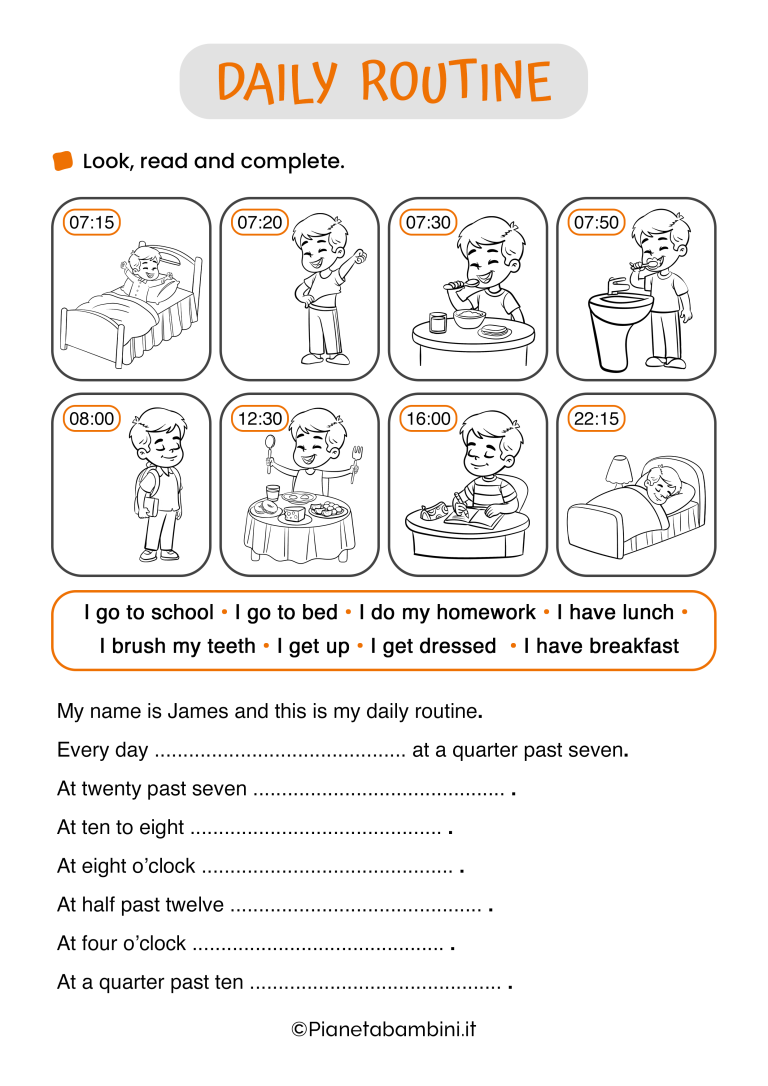 DAILY ROUTINE

Look, read and complete.

07:15
07:20
07:30
07:50
08:00
12:30
16:00
22:15

I go to school • I go to bed • I do my homework • I have lunch • I brush my teeth • I get up • I get dressed • I have breakfast

My name is James and this is my daily routine.

Every day ........................................... at a quarter past seven.

At twenty past seven ........................................... .

At ten to eight ........................................... .

At eight o'clock ........................................... .

At half past twelve ........................................... .

At four o'clock ........................................... .

At a quarter past ten ........................................... .

©Pianetabambini.it