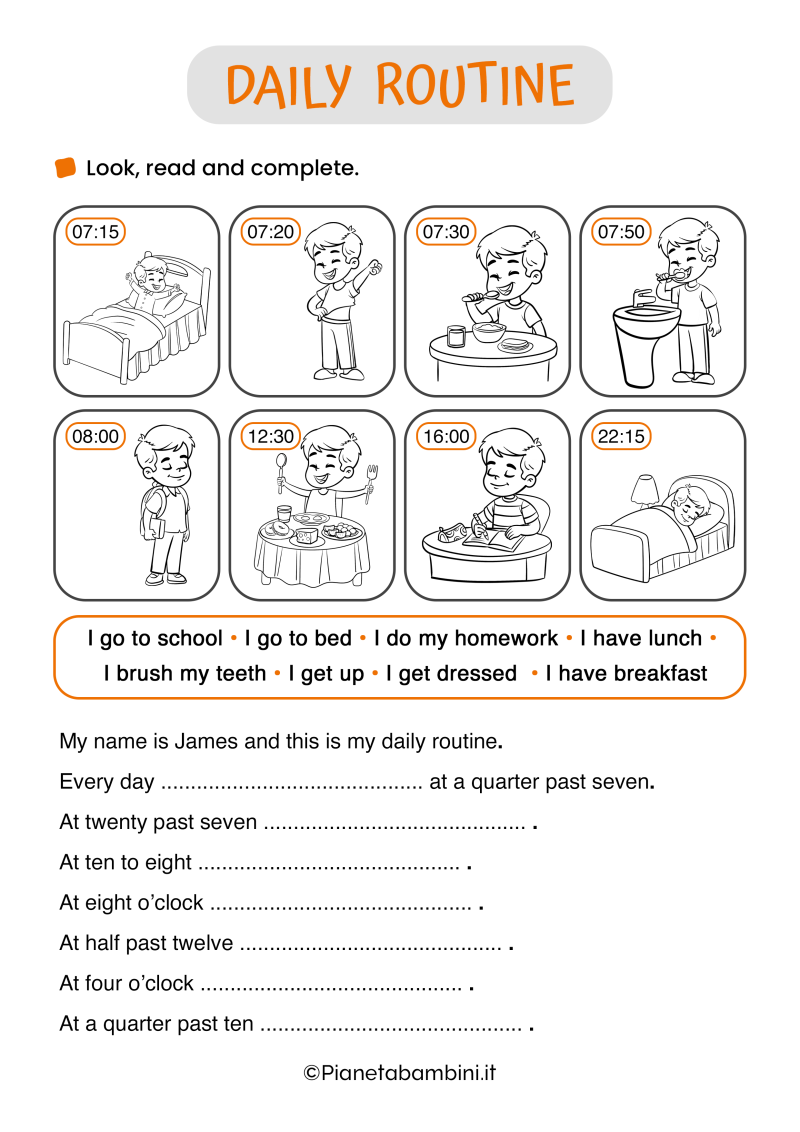 DAILY ROUTINE

Look, read and complete.

07:15 07:20 07:30 07:50

08:00 12:30 16:00 22:15

I go to school • I go to bed • I do my homework • I have lunch • I brush my teeth • I get up • I get dressed • I have breakfast

My name is James and this is my daily routine.

Every day ........................................... at a quarter past seven.

At twenty past seven ........................................... .

At ten to eight ........................................... .

At eight o'clock ........................................... .

At half past twelve ........................................... .

At four o'clock ........................................... .

At a quarter past ten ........................................... .

©Pianetabambini.it