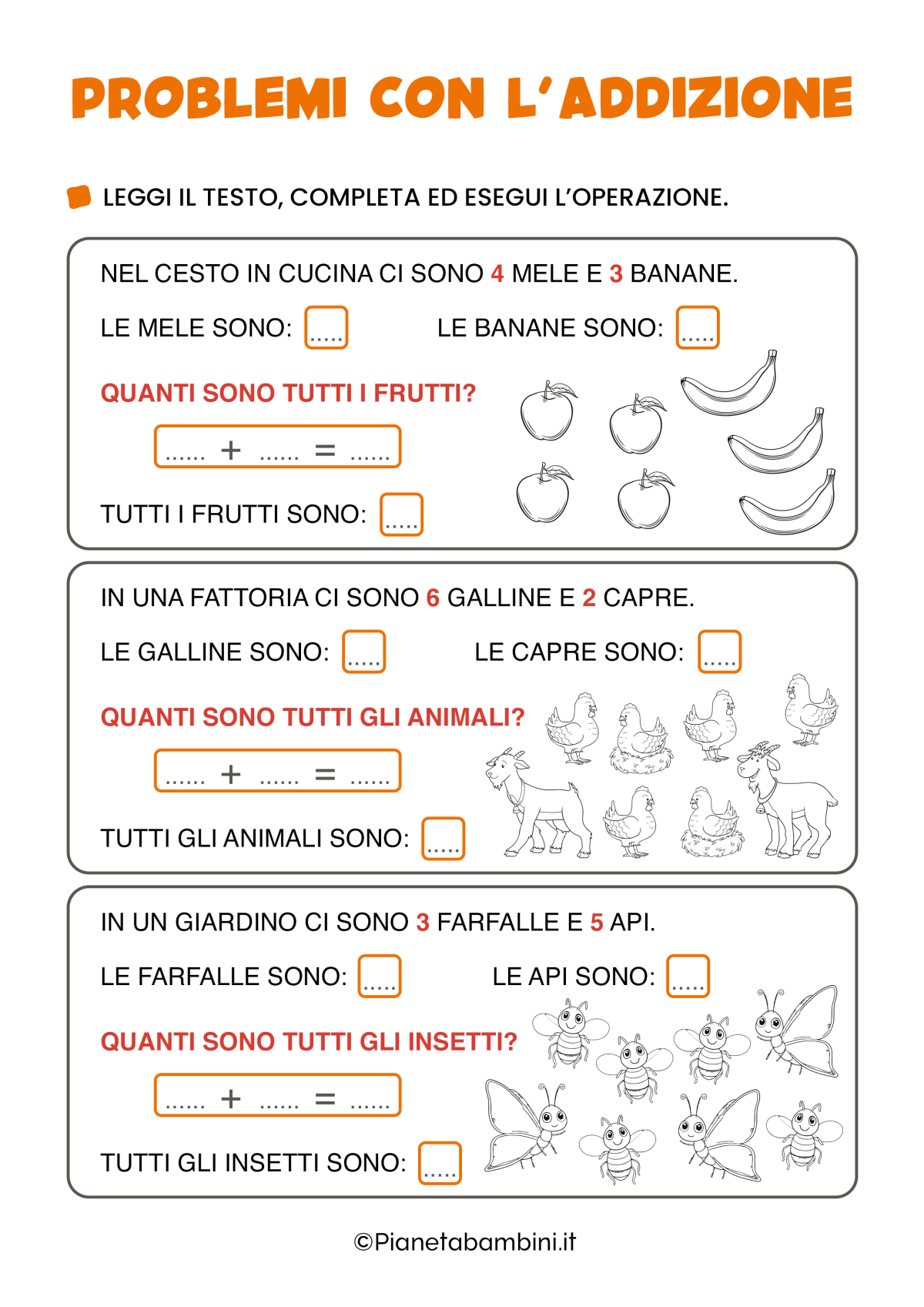 PROBLEMI CON L'ADDIZIONE

LEGGI IL TESTO, COMPLETA ED ESEGUI L'OPERAZIONE.

NEL CESTO IN CUCINA CI SONO 4 MELE E 3 BANANE.

LE MELE SONO: ..... LE BANANE SONO: .....

QUANTI SONO TUTTI I FRUTTI?

...... + ...... = ......

TUTTI I FRUTTI SONO: .....

IN UNA FATTORIA CI SONO 6 GALLINE E 2 CAPRE.

LE GALLINE SONO: ..... LE CAPRE SONO: .....

QUANTI SONO TUTTI GLI ANIMALI?

...... + ...... = ......

TUTTI GLI ANIMALI SONO: .....

IN UN GIARDINO CI SONO 3 FARFALLE E 5 API.

LE FARFALLE SONO: ..... LE API SONO: .....

QUANTI SONO TUTTI GLI INSETTI?

...... + ...... = ......

TUTTI GLI INSETTI SONO: .....

©Pianetabambini.it