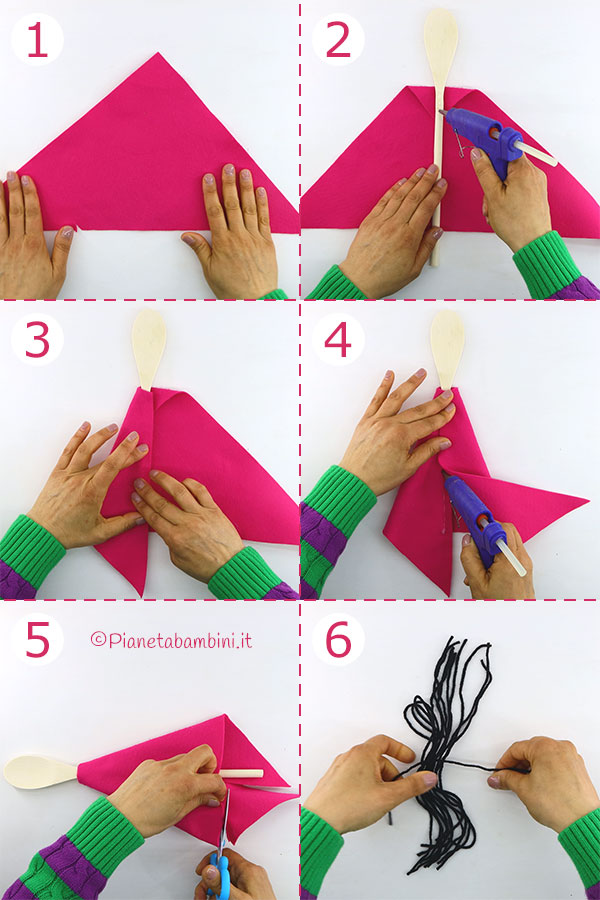 1

2

3

4

5

©Pianetabambini.it

6