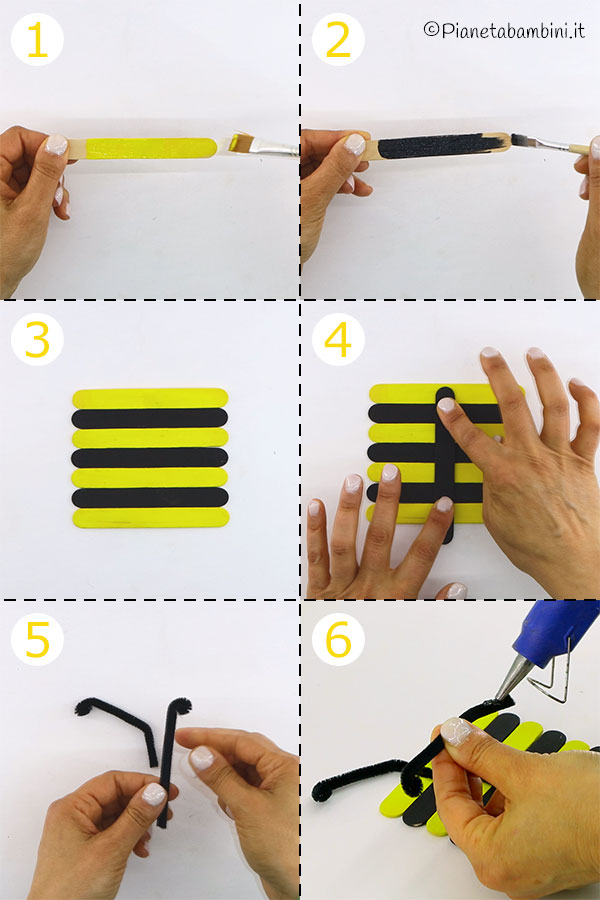 1

2

©Pianetabambini.it

3

4

5

6