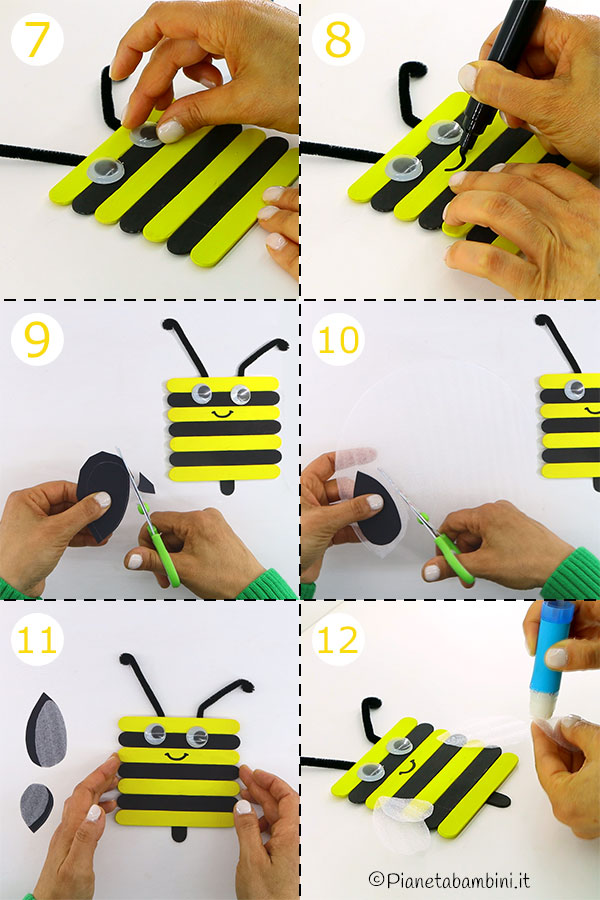 7

8

9

10

11

12

©Pianetabambini.it