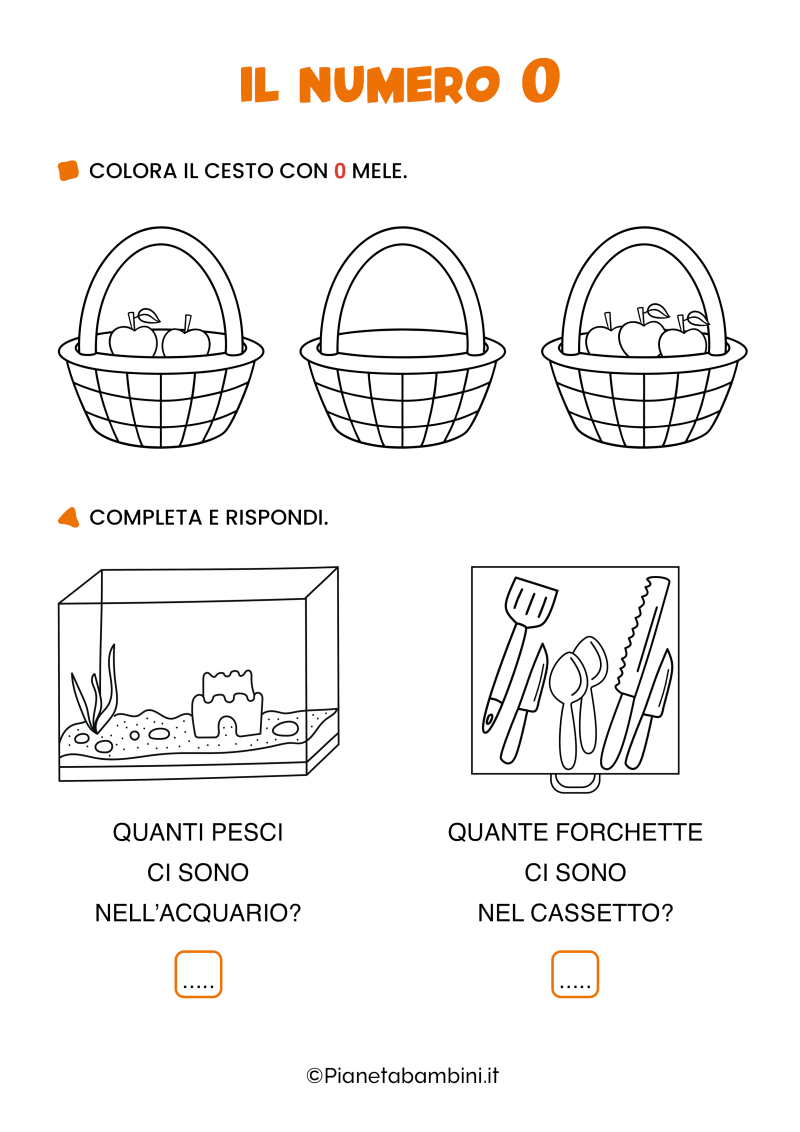 IL NUMERO 0

COLORA IL CESTO CON 0 MELE.

COMPLETA E RISPONDI.

QUANTI PESCI CI SONO NELL'ACQUARIO?

.....

QUANTE FORCHETTE CI SONO NEL CASSETTO?

.....

©Pianetabambini.it