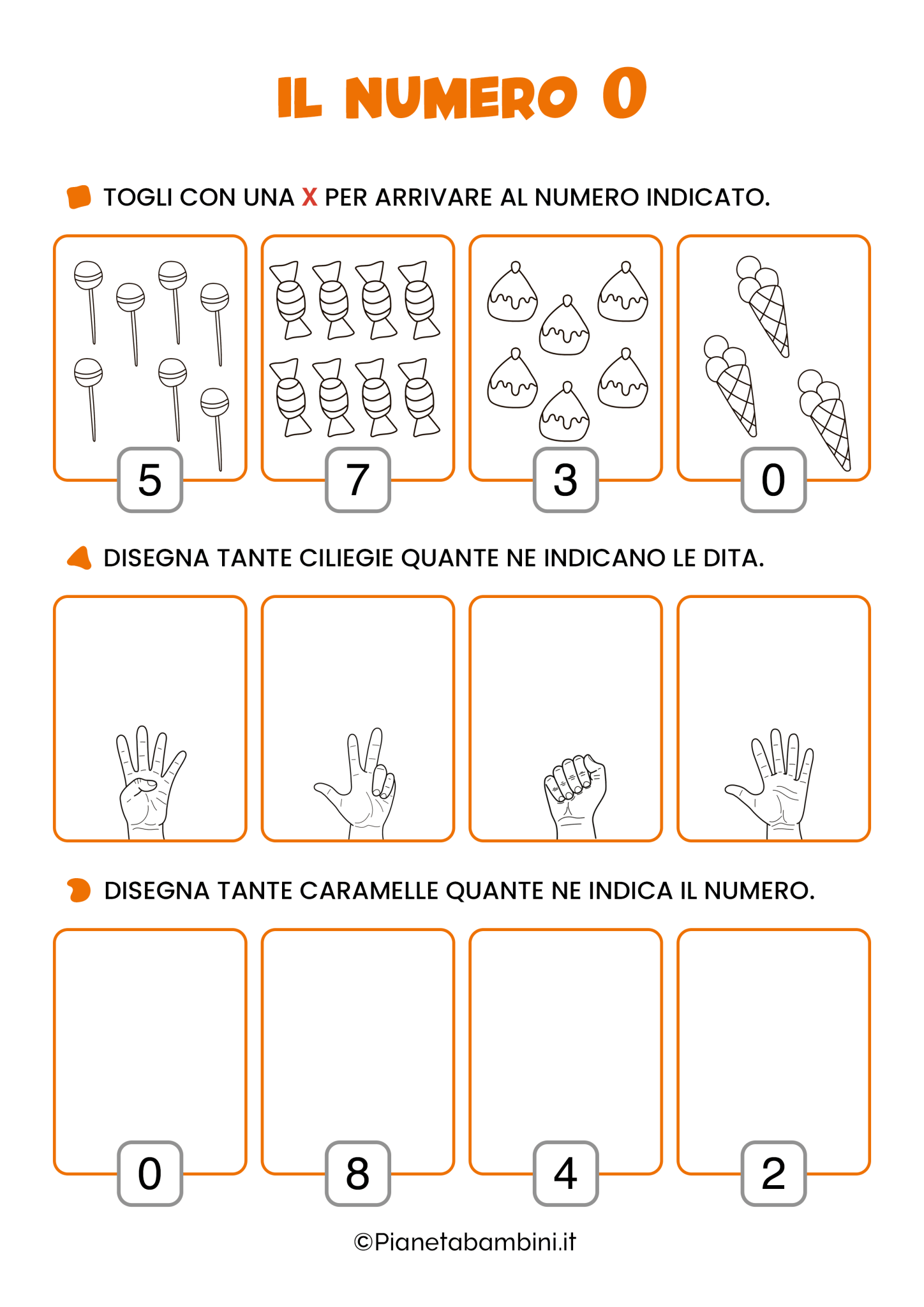 IL NUMERO 0

TOGLI CON UNA X PER ARRIVARE AL NUMERO INDICATO.

5

7

3

0

DISEGNA TANTE CILIEGIE QUANTE NE INDICANO LE DITA.

DISEGNA TANTE CARAMELLE QUANTE NE INDICA IL NUMERO.

0

8

4

2

©Pianetabambini.it