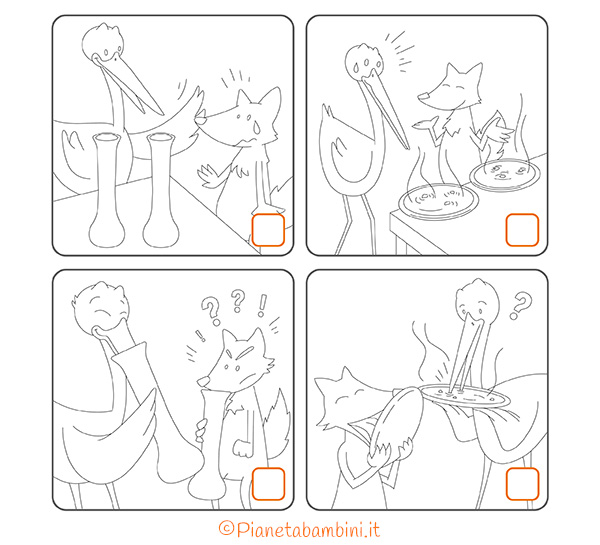 ?
?
!
!
?

©Pianetabambini.it