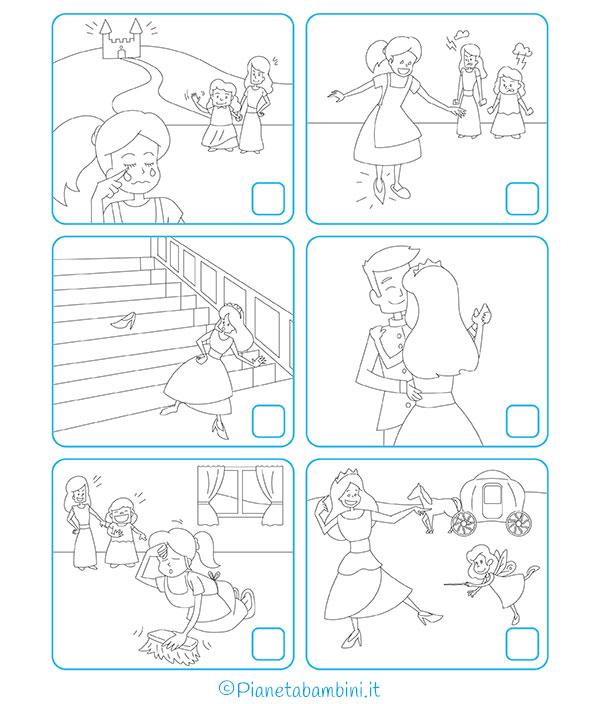 ©Pianetabambini.it