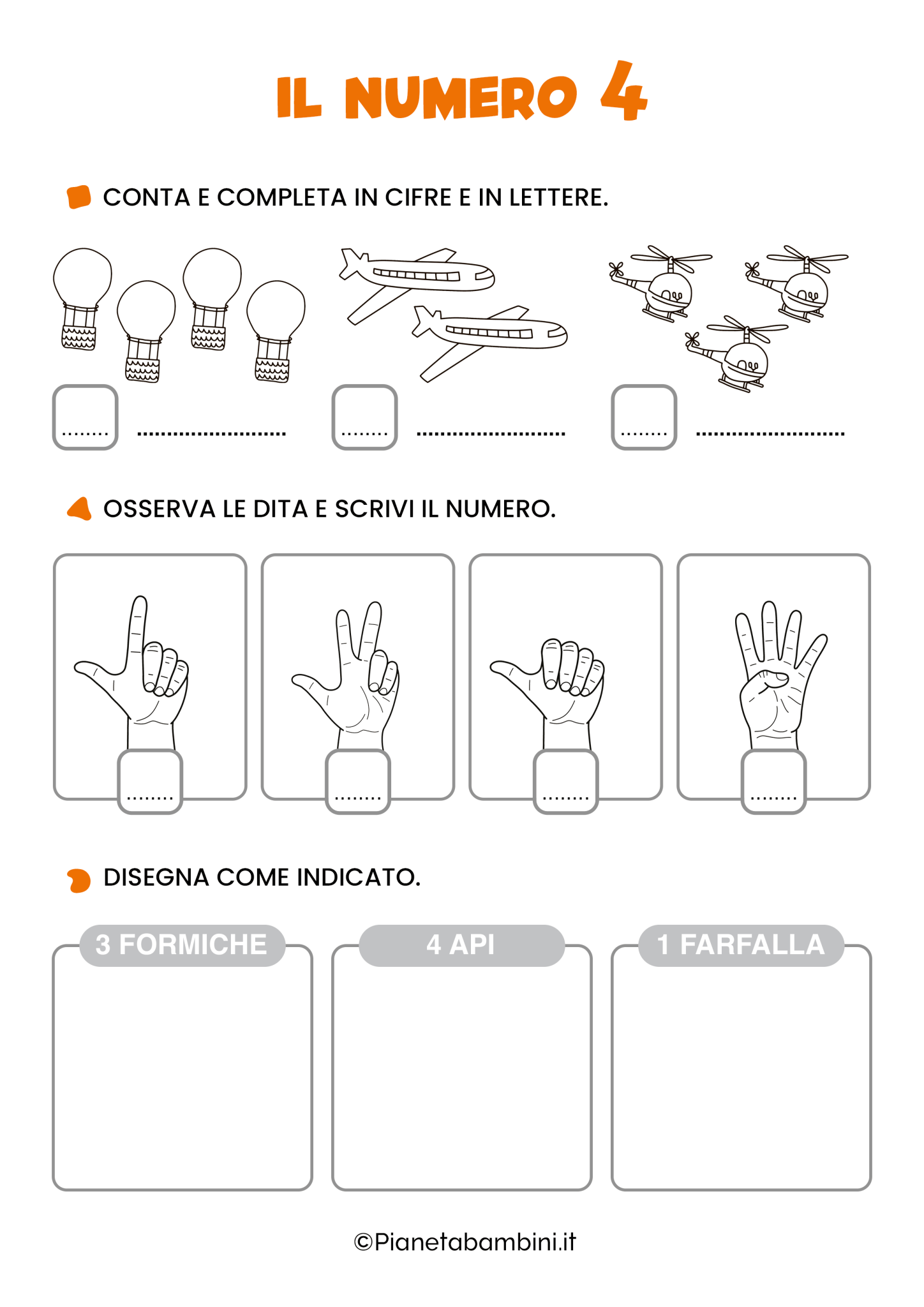 IL NUMERO 4

CONTA E COMPLETA IN CIFRE E IN LETTERE.

........ ..........................

........ ..........................

........ ..........................

OSSERVA LE DITA E SCRIVI IL NUMERO.

........

........

........

........

DISEGNA COME INDICATO.

3 FORMICHE

4 API

1 FARFALLA

©Pianetabambini.it