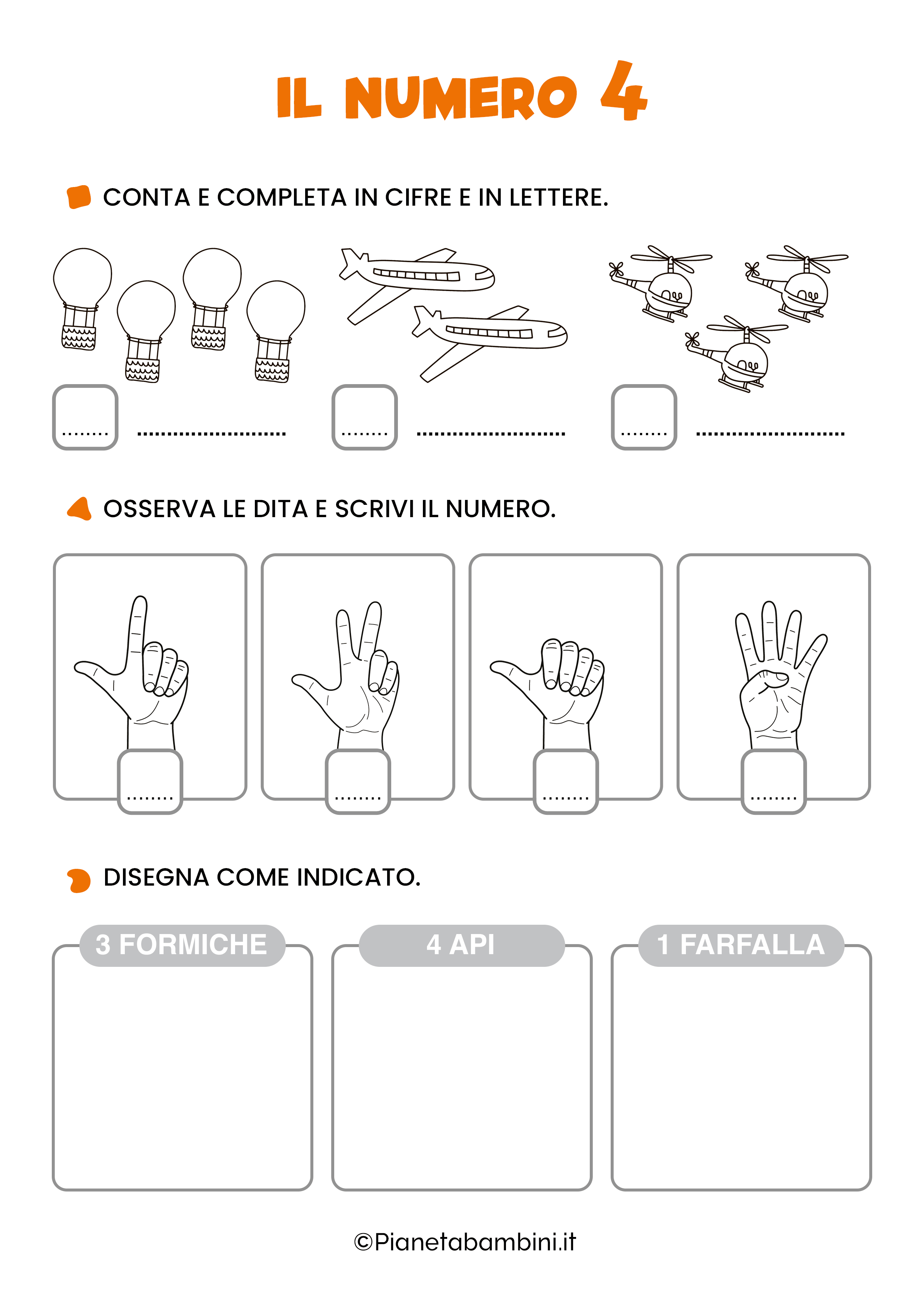 IL NUMERO 4

CONTA E COMPLETA IN CIFRE E IN LETTERE.

........ ..........................

........ ..........................

........ ..........................

OSSERVA LE DITA E SCRIVI IL NUMERO.

........

........

........

........

DISEGNA COME INDICATO.

3 FORMICHE

4 API

1 FARFALLA

©Pianetabambini.it