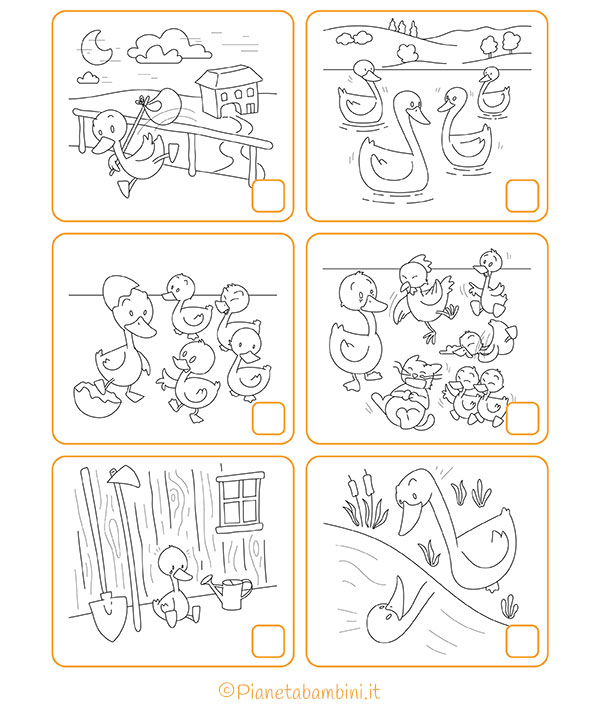 ©Pianetabambini.it