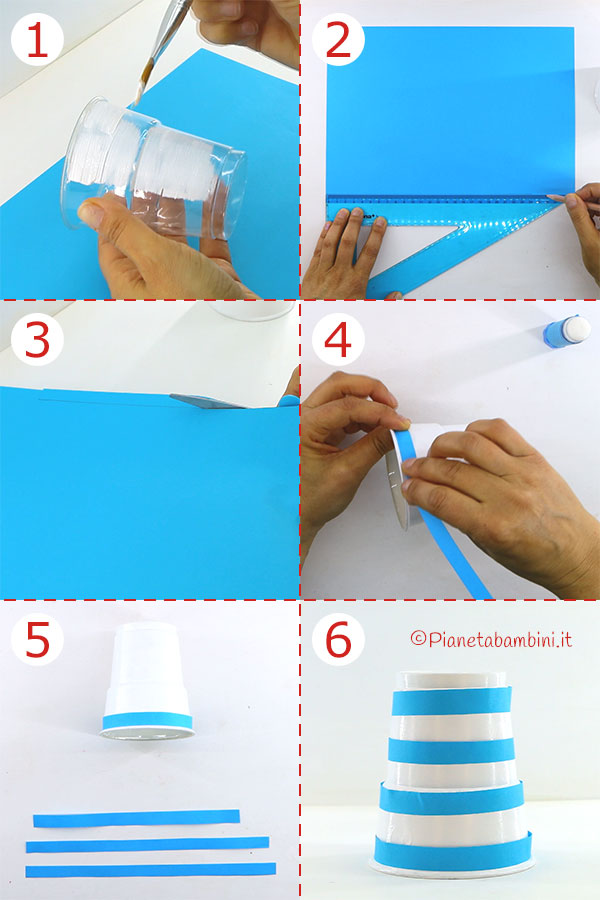 1
2
3
4
5
6
©Pianetabambini.it