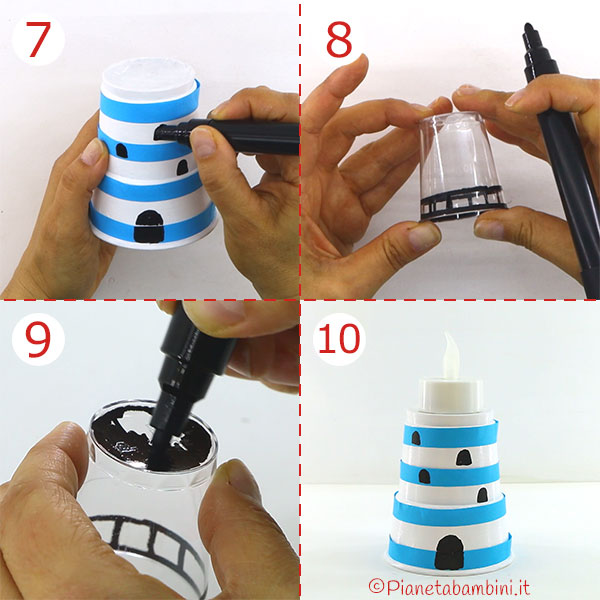 7

8

9

10

©Pianetabambini.it