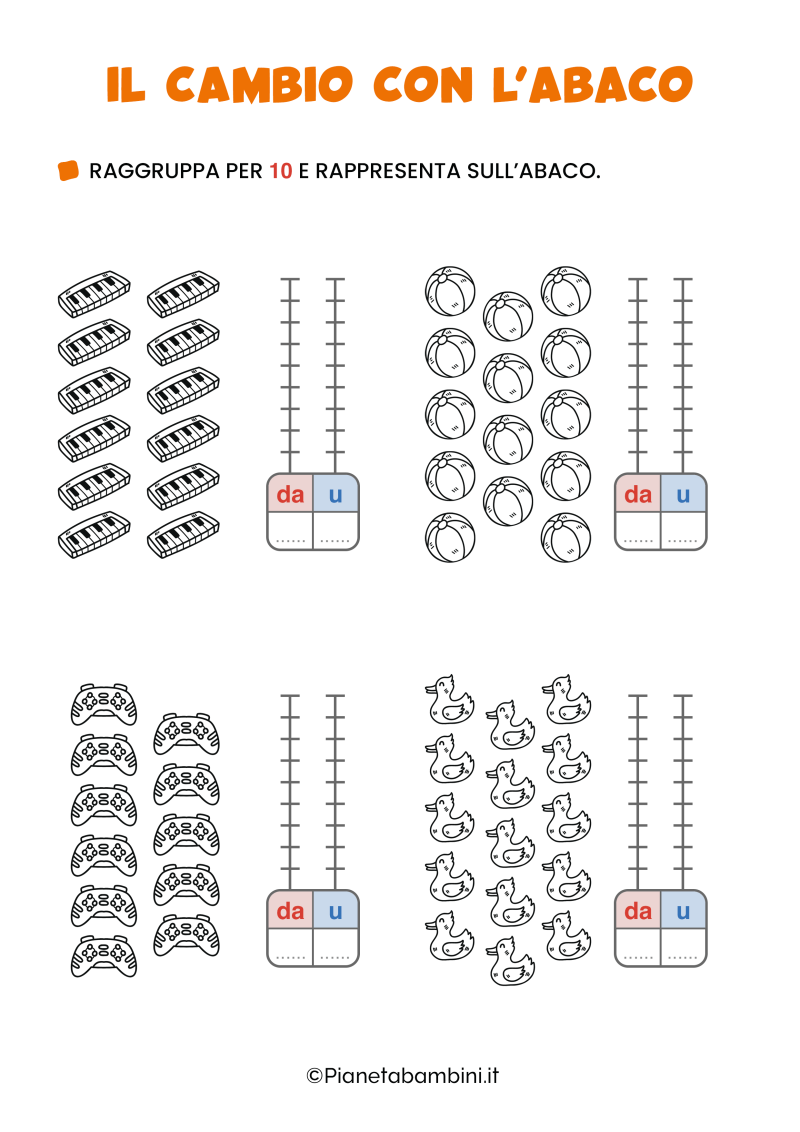 IL CAMBIO CON L'ABACO

RAGGRUPPA PER 10 E RAPPRESENTA SULL'ABACO.

| da | u |
|---|---|
| ...... | ...... |

| da | u |
|---|---|
| ...... | ...... |

| da | u |
|---|---|
| ...... | ...... |

| da | u |
|---|---|
| ...... | ...... |

©Pianetabambini.it