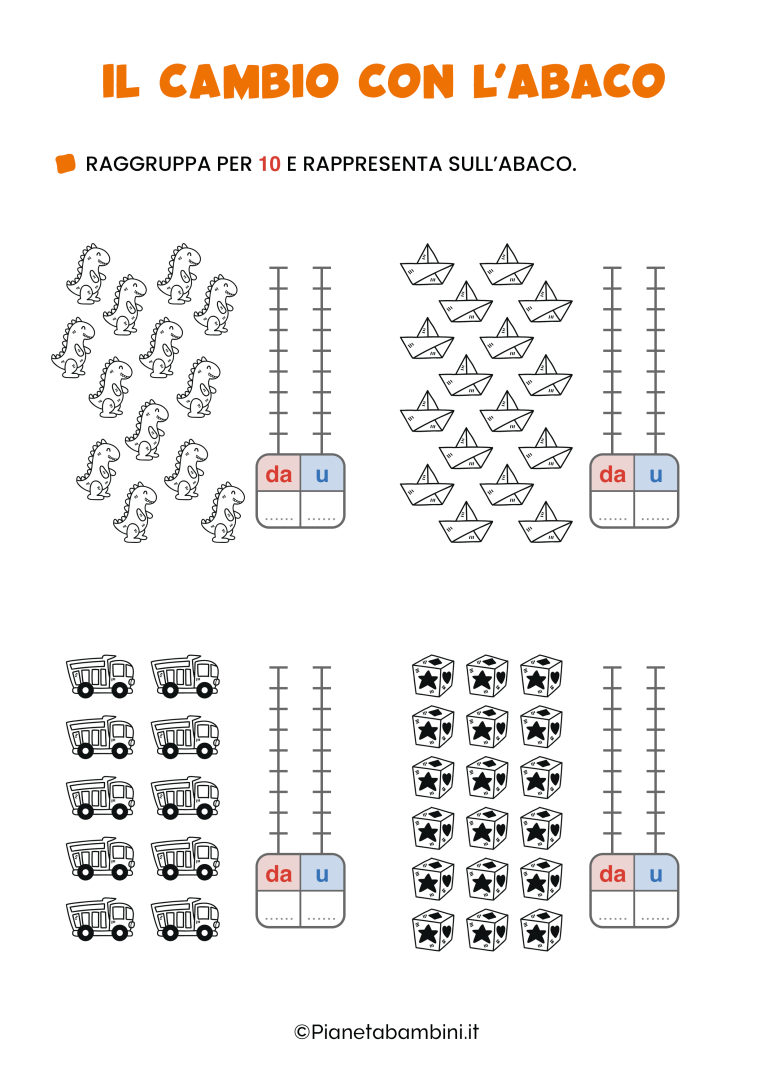 IL CAMBIO CON L'ABACO

RAGGRUPPA PER 10 E RAPPRESENTA SULL'ABACO.

| da | u |
|---|---|
| ...... | ...... |

| da | u |
|---|---|
| ...... | ...... |

| da | u |
|---|---|
| ...... | ...... |

| da | u |
|---|---|
| ...... | ...... |

©Pianetabambini.it