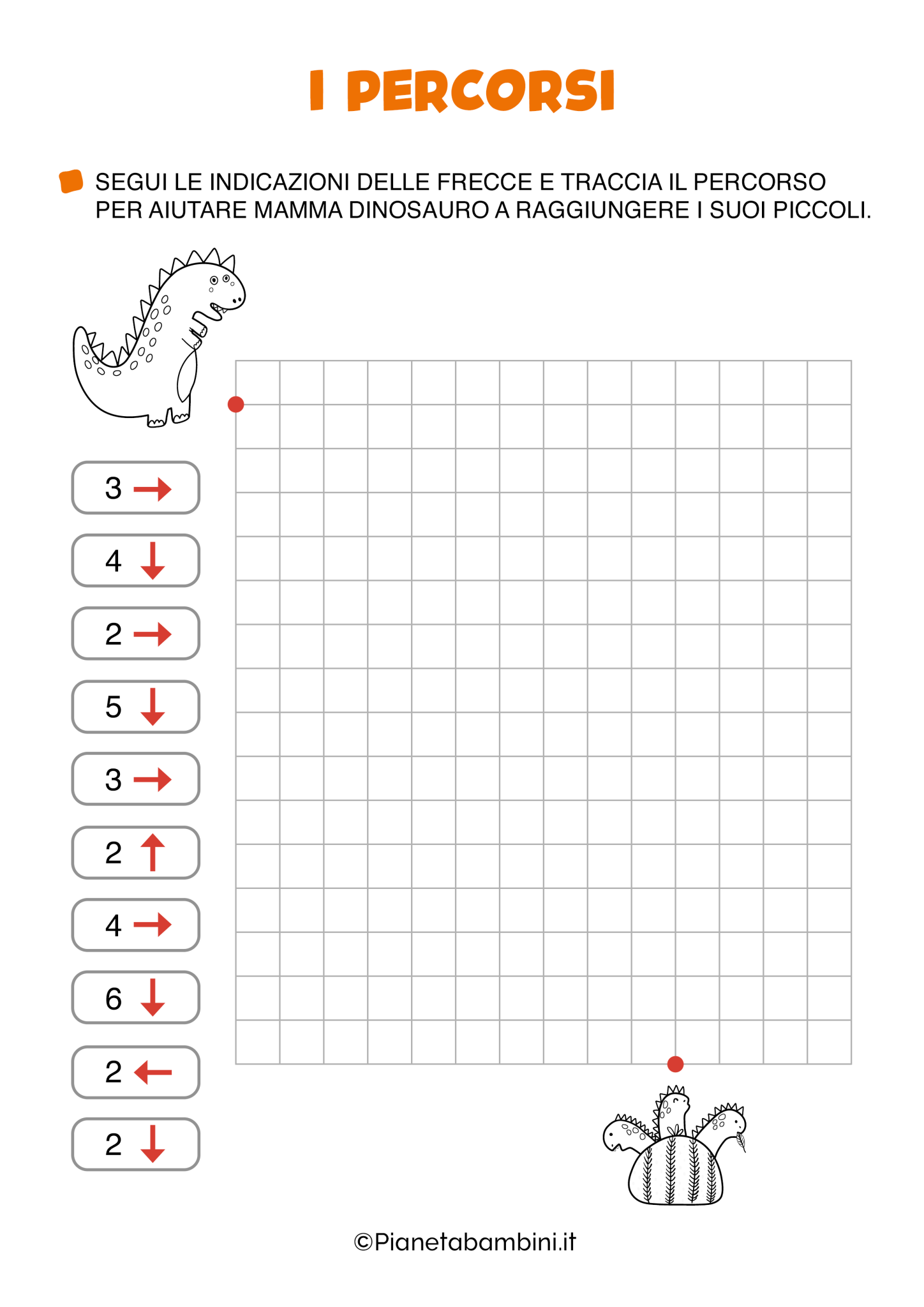 I PERCORSI

SEGUI LE INDICAZIONI DELLE FRECCE E TRACCIA IL PERCORSO PER AIUTARE MAMMA DINOSAURO A RAGGIUNGERE I SUOI PICCOLI.

3 →

4 ↓

2 →

5 ↓

3 →

2 ↑

4 →

6 ↓

2 ←

2 ↓

©Pianetabambini.it