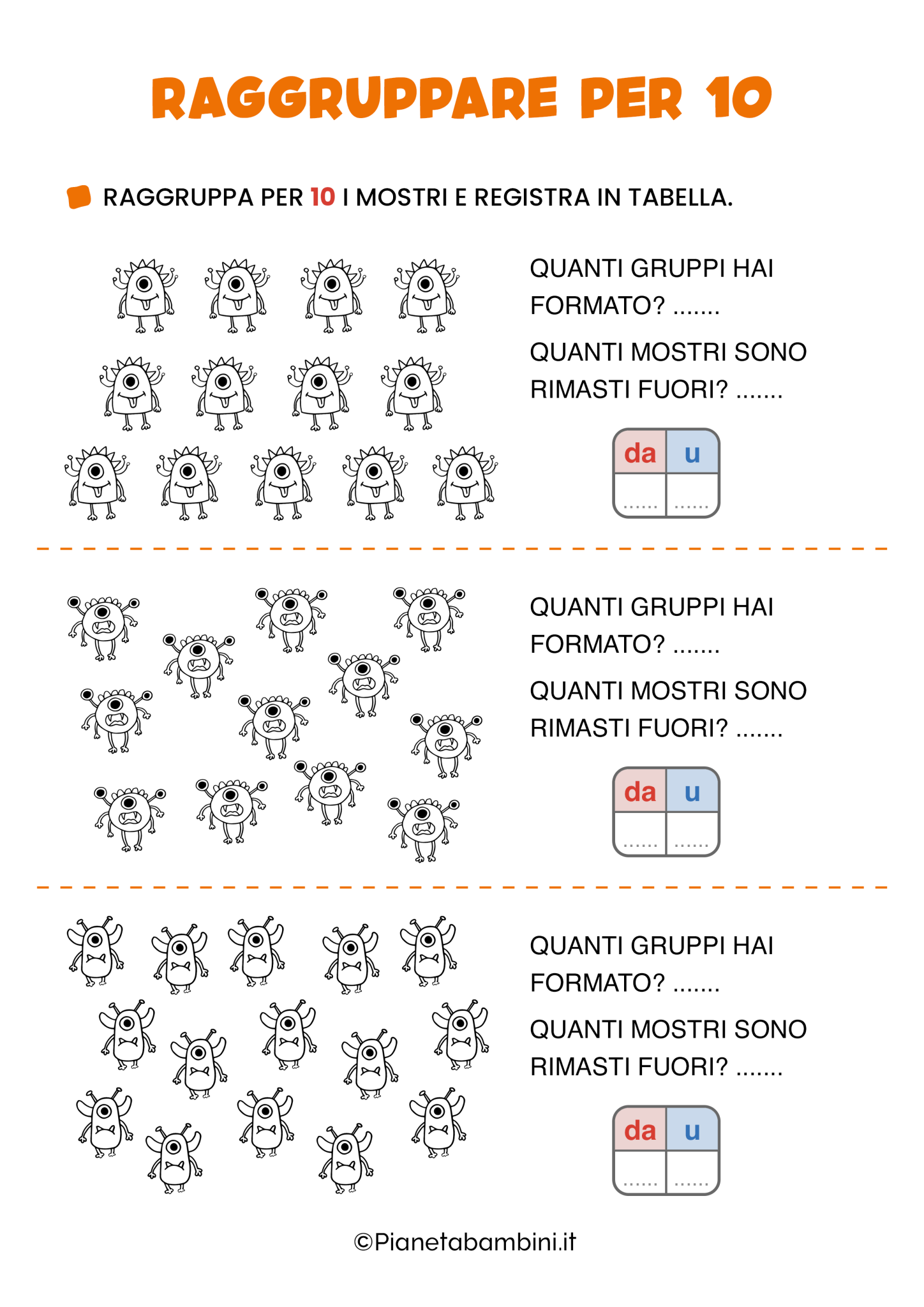 RAGGRUPPARE PER 10

RAGGRUPPA PER 10 I MOSTRI E REGISTRA IN TABELLA.

QUANTI GRUPPI HAI FORMATO? .......

QUANTI MOSTRI SONO RIMASTI FUORI? .......

| da | u |
|---|---|
| ...... | ...... |

QUANTI GRUPPI HAI FORMATO? .......

QUANTI MOSTRI SONO RIMASTI FUORI? .......

| da | u |
|---|---|
| ...... | ...... |

QUANTI GRUPPI HAI FORMATO? .......

QUANTI MOSTRI SONO RIMASTI FUORI? .......

| da | u |
|---|---|
| ...... | ...... |

©Pianetabambini.it