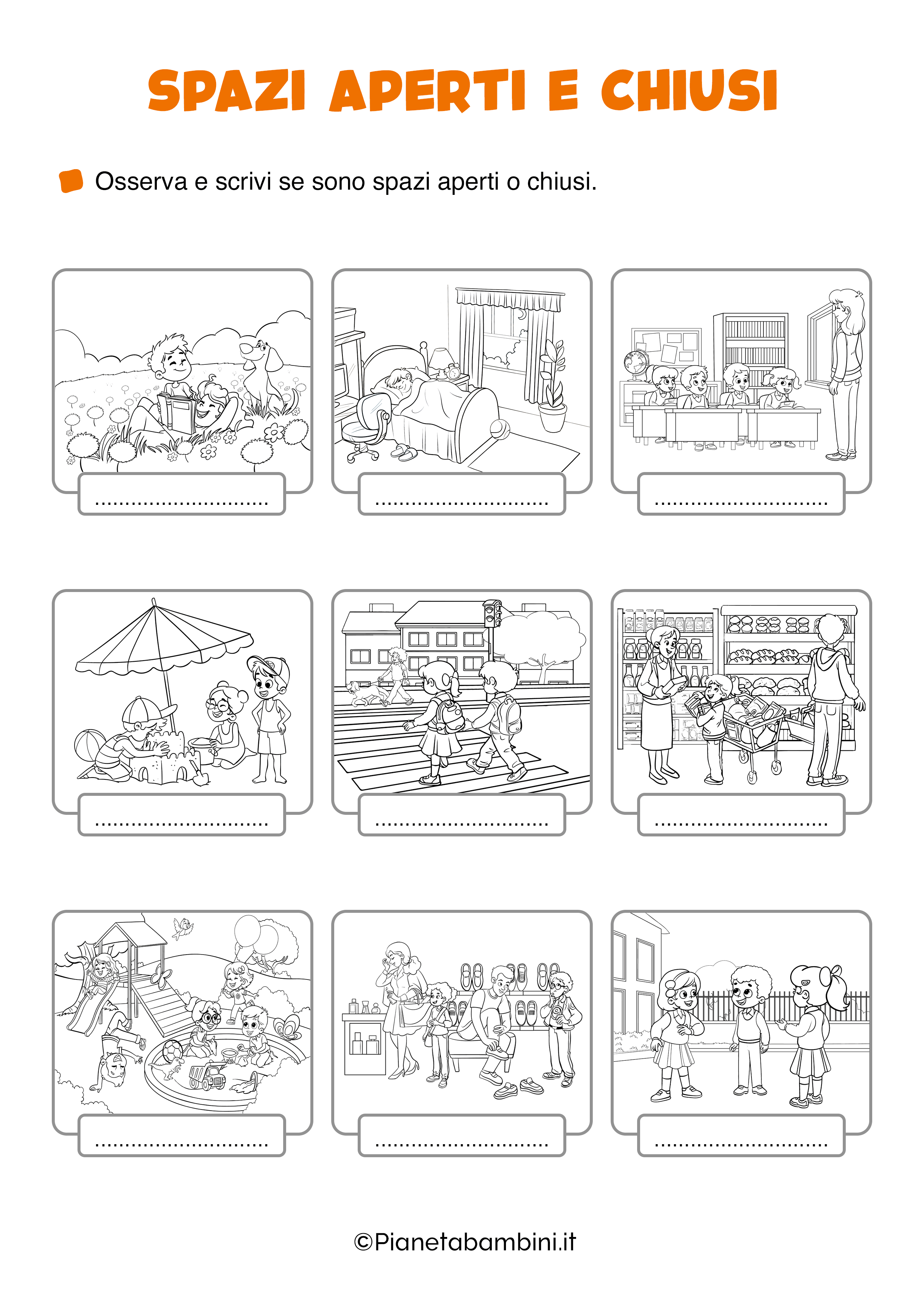 SPAZI APERTI E CHIUSI

Osserva e scrivi se sono spazi aperti o chiusi.

..............................

..............................

..............................

..............................

..............................

..............................

..............................

..............................

..............................

©Pianetabambini.it