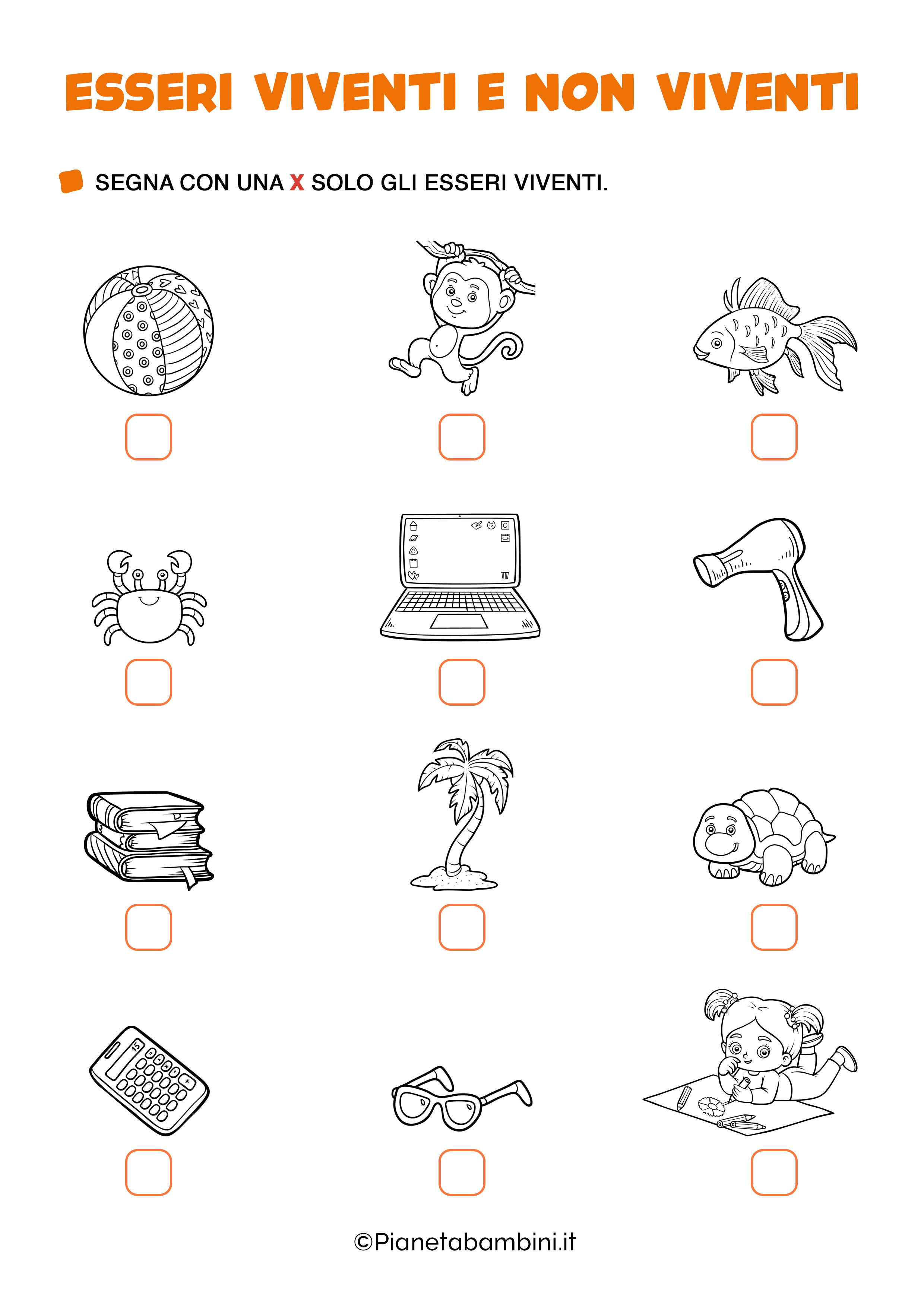 ESSERI VIVENTI E NON VIVENTI

SEGNA CON UNA X SOLO GLI ESSERI VIVENTI.

15

©Pianetabambini.it