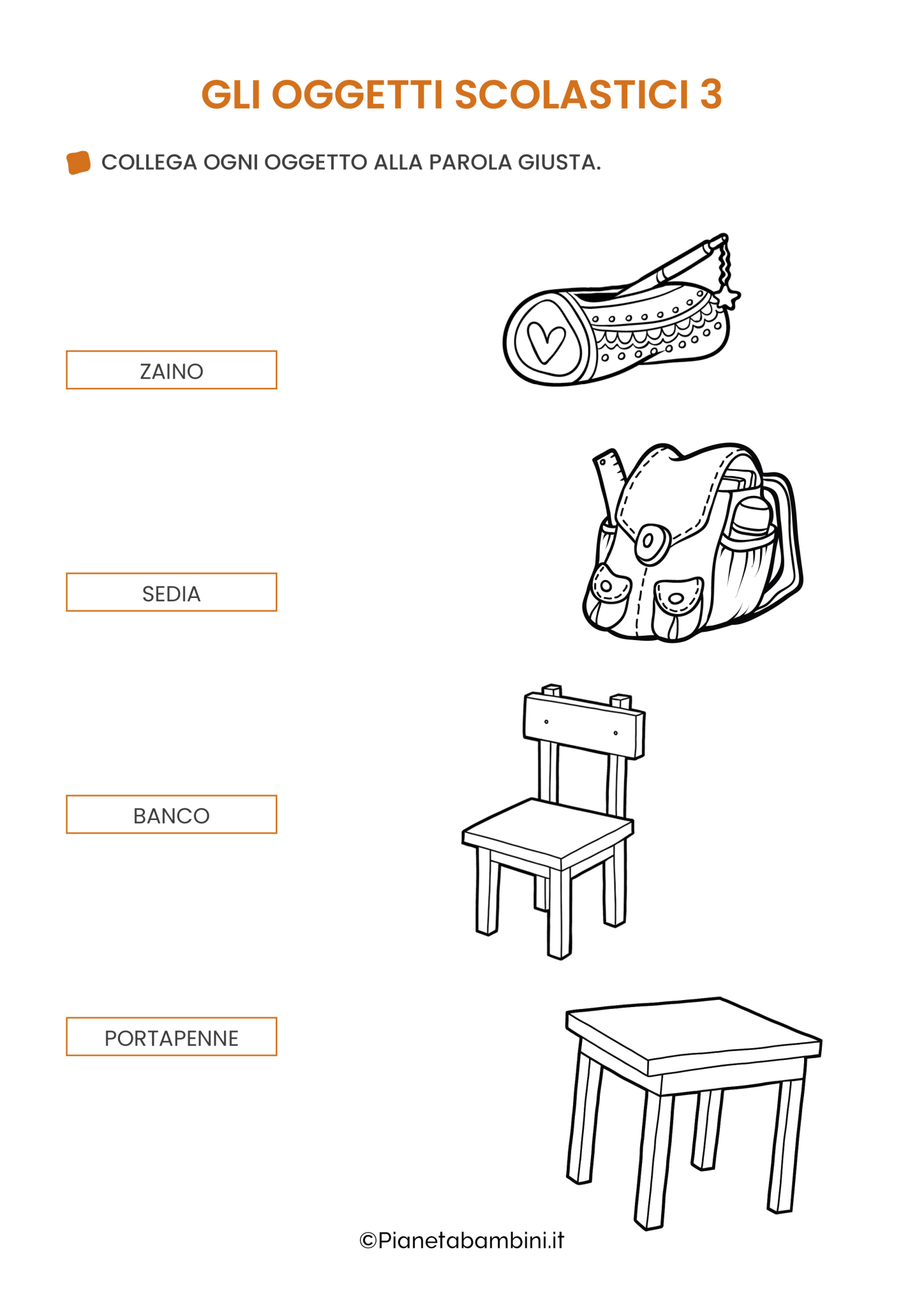 GLI OGGETTI SCOLASTICI 3

COLLEGA OGNI OGGETTO ALLA PAROLA GIUSTA.

ZAINO

SEDIA

BANCO

PORTAPENNE

©Pianetabambini.it