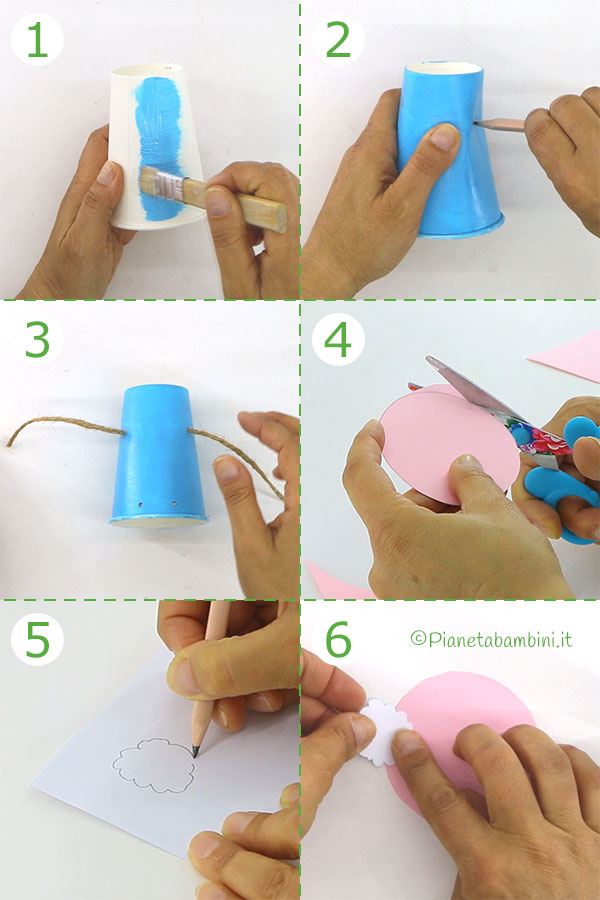 1

2

3

4

5

6

©Pianetabambini.it