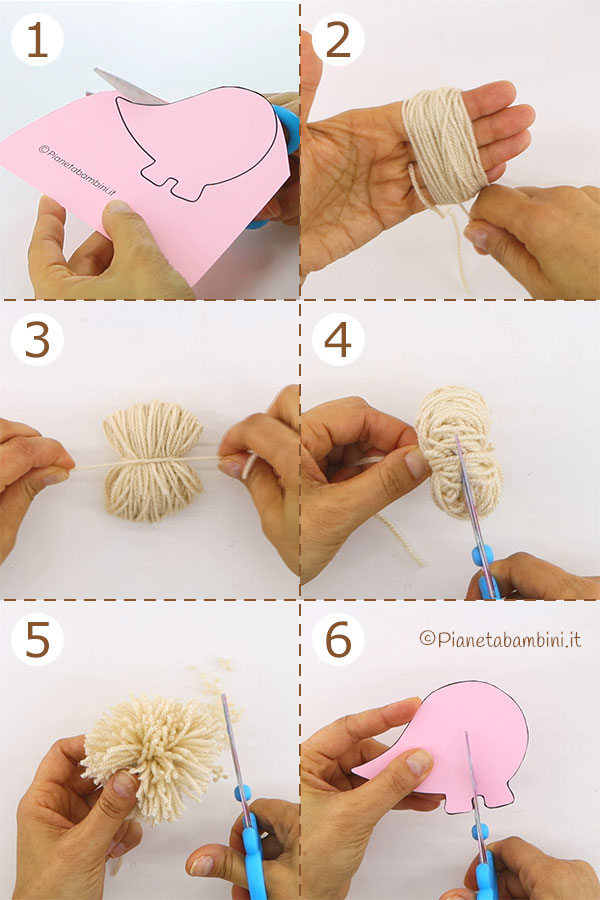 1

©Pianetabambini.it

2

3

4

5

6

©Pianetabambini.it