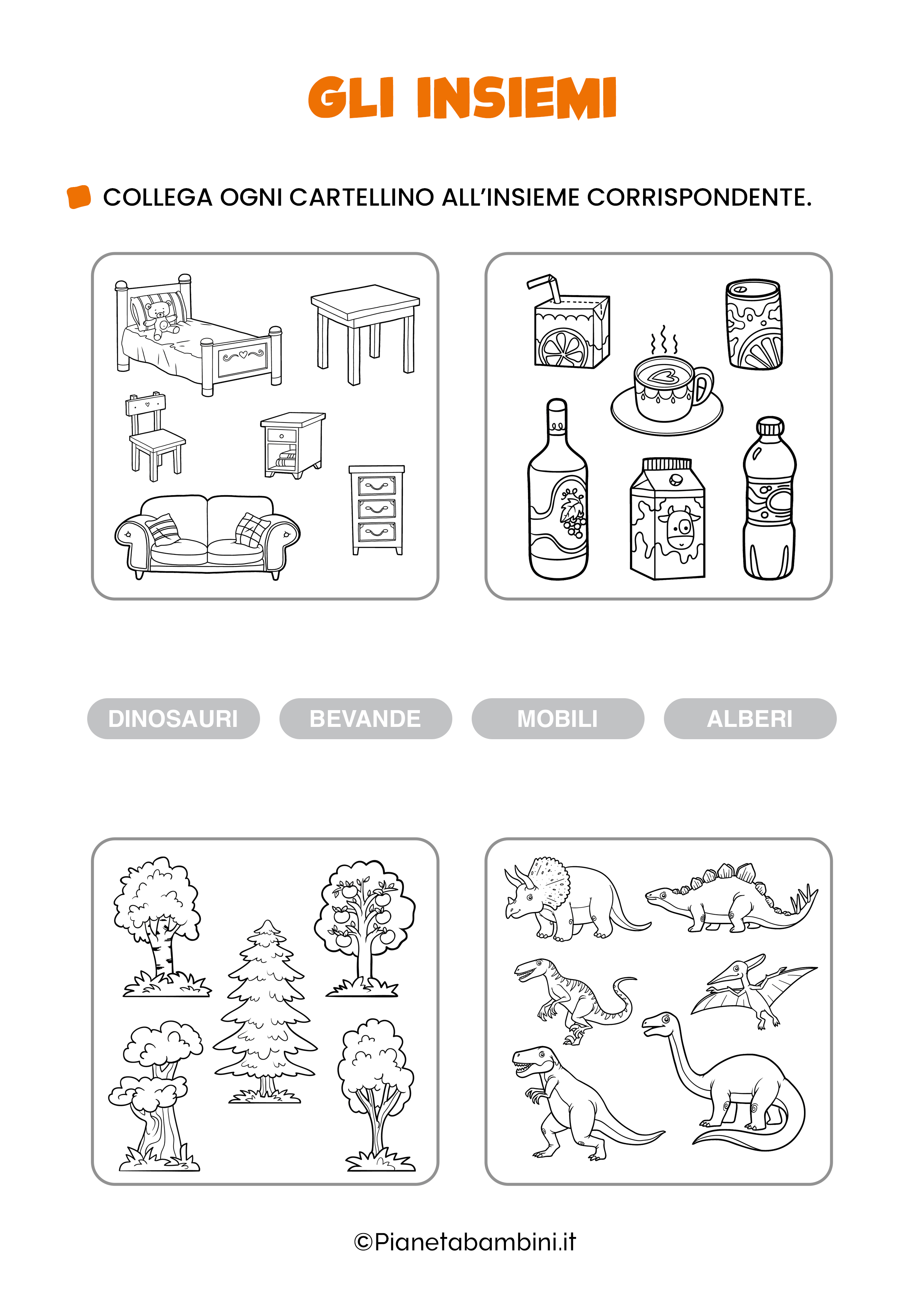 GLI INSIEMI

COLLEGA OGNI CARTELLINO ALL'INSIEME CORRISPONDENTE.

DINOSAURI BEVANDE MOBILI ALBERI

©Pianetabambini.it