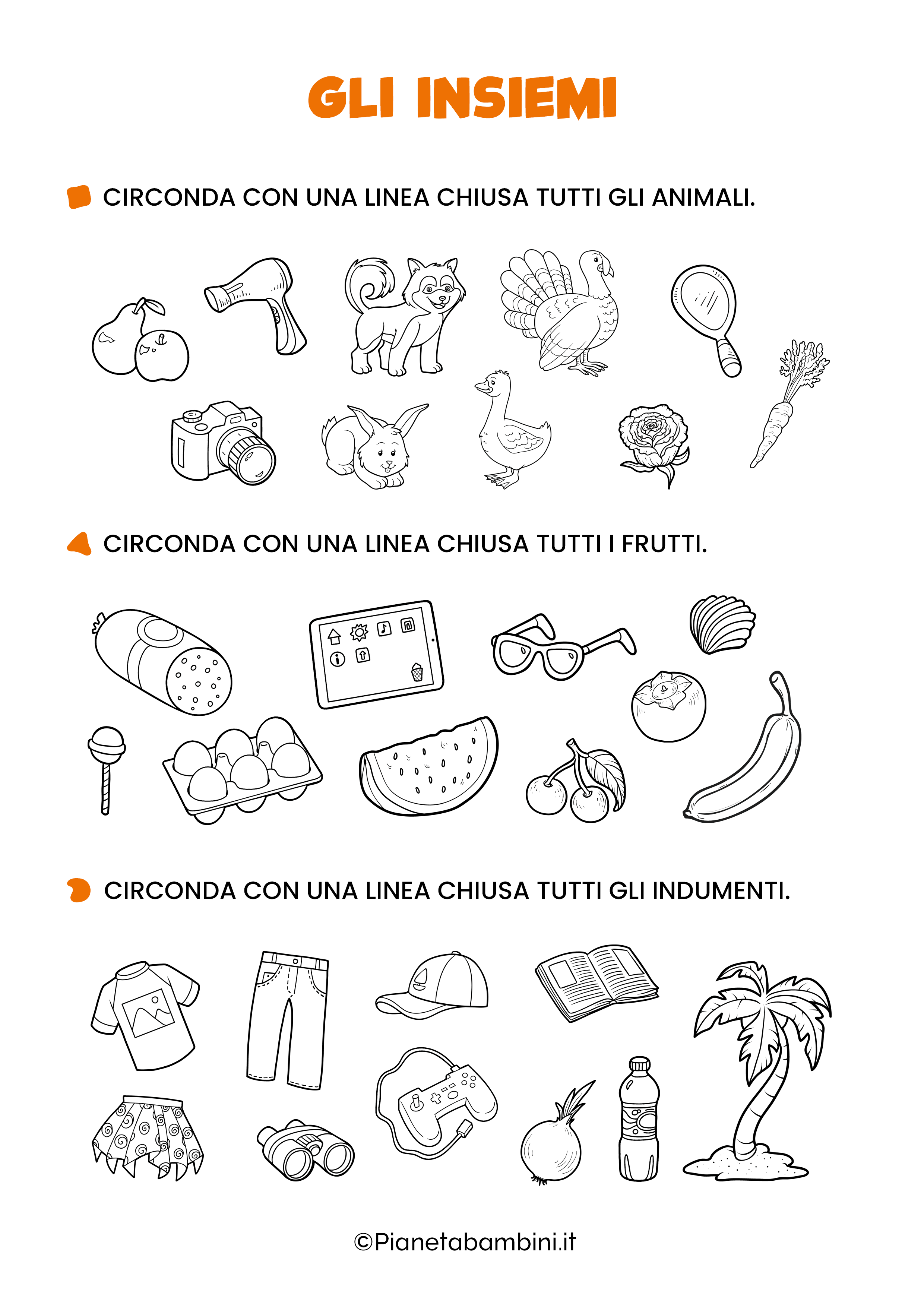 GLI INSIEMI

CIRCONDA CON UNA LINEA CHIUSA TUTTI GLI ANIMALI.

CIRCONDA CON UNA LINEA CHIUSA TUTTI I FRUTTI.

CIRCONDA CON UNA LINEA CHIUSA TUTTI GLI INDUMENTI.

©Pianetabambini.it