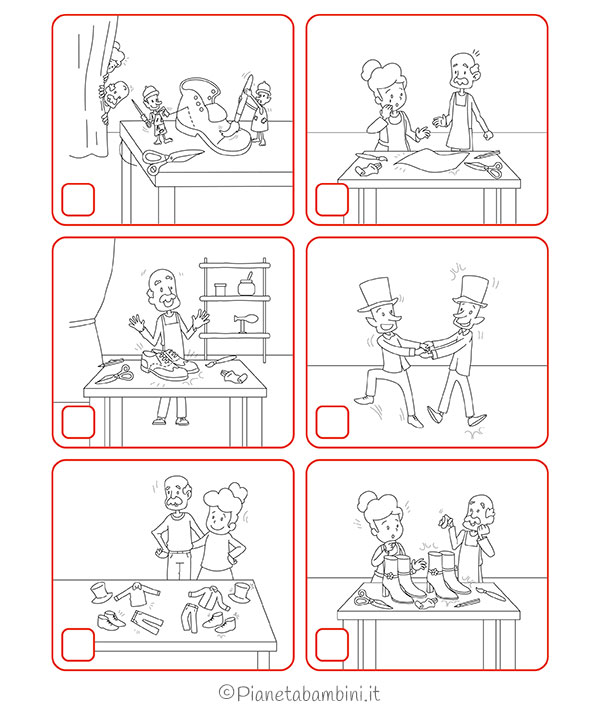 ©Pianetabambini.it