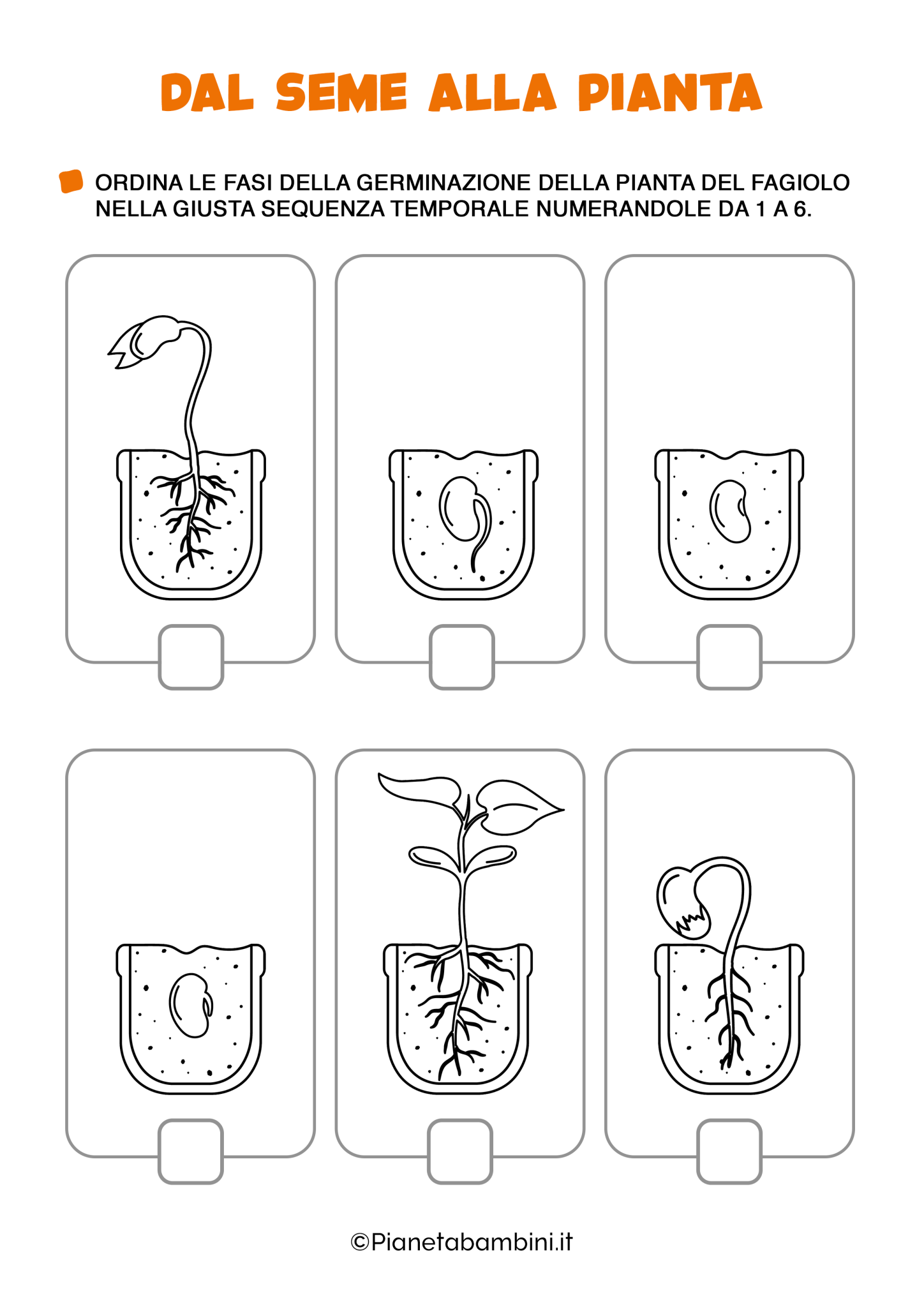 DAL SEME ALLA PIANTA

ORDINA LE FASI DELLA GERMINAZIONE DELLA PIANTA DEL FAGIOLO NELLA GIUSTA SEQUENZA TEMPORALE NUMERANDOLE DA 1 A 6.

©Pianetabambini.it