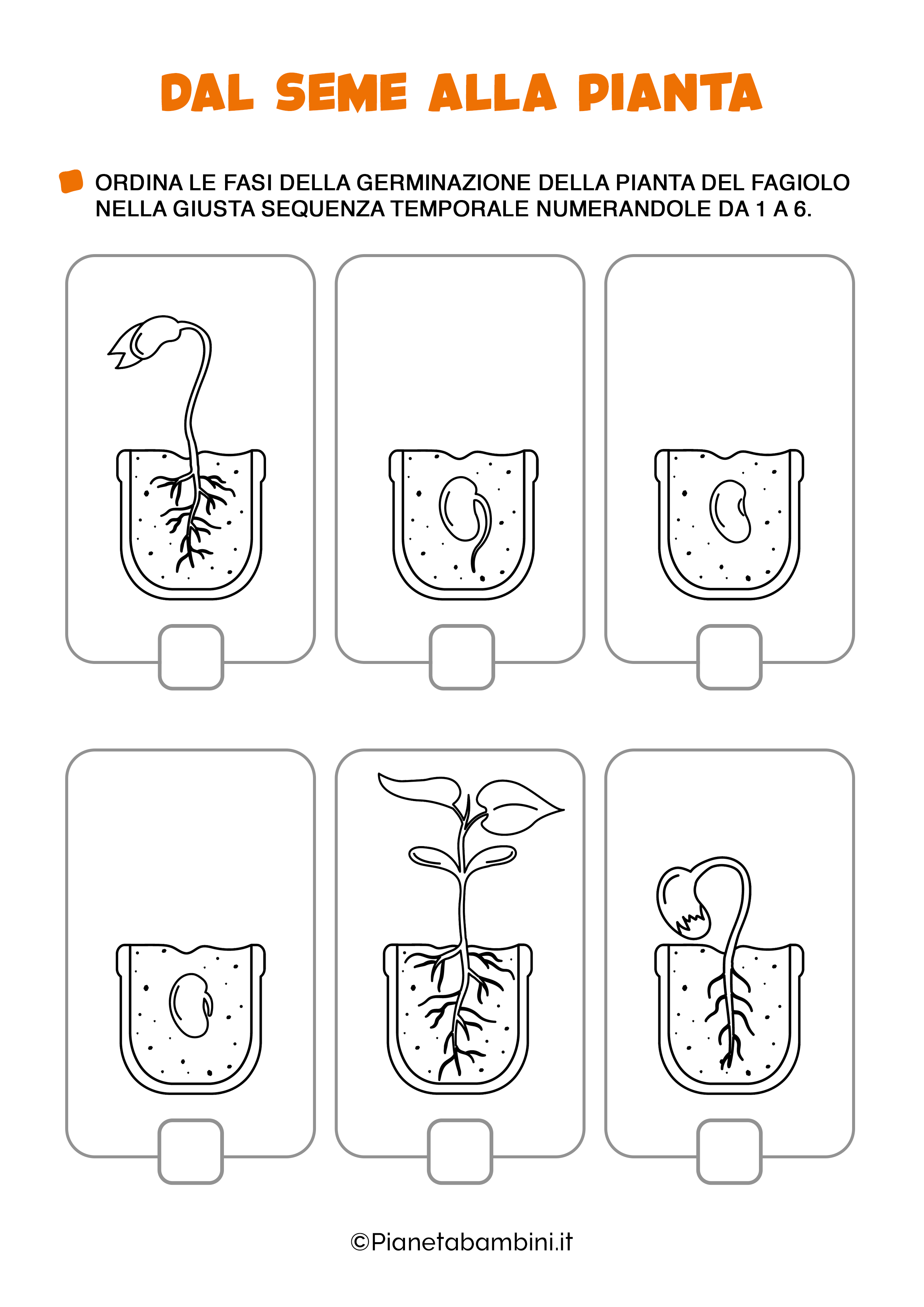 DAL SEME ALLA PIANTA

ORDINA LE FASI DELLA GERMINAZIONE DELLA PIANTA DEL FAGIOLO NELLA GIUSTA SEQUENZA TEMPORALE NUMERANDOLE DA 1 A 6.

©Pianetabambini.it