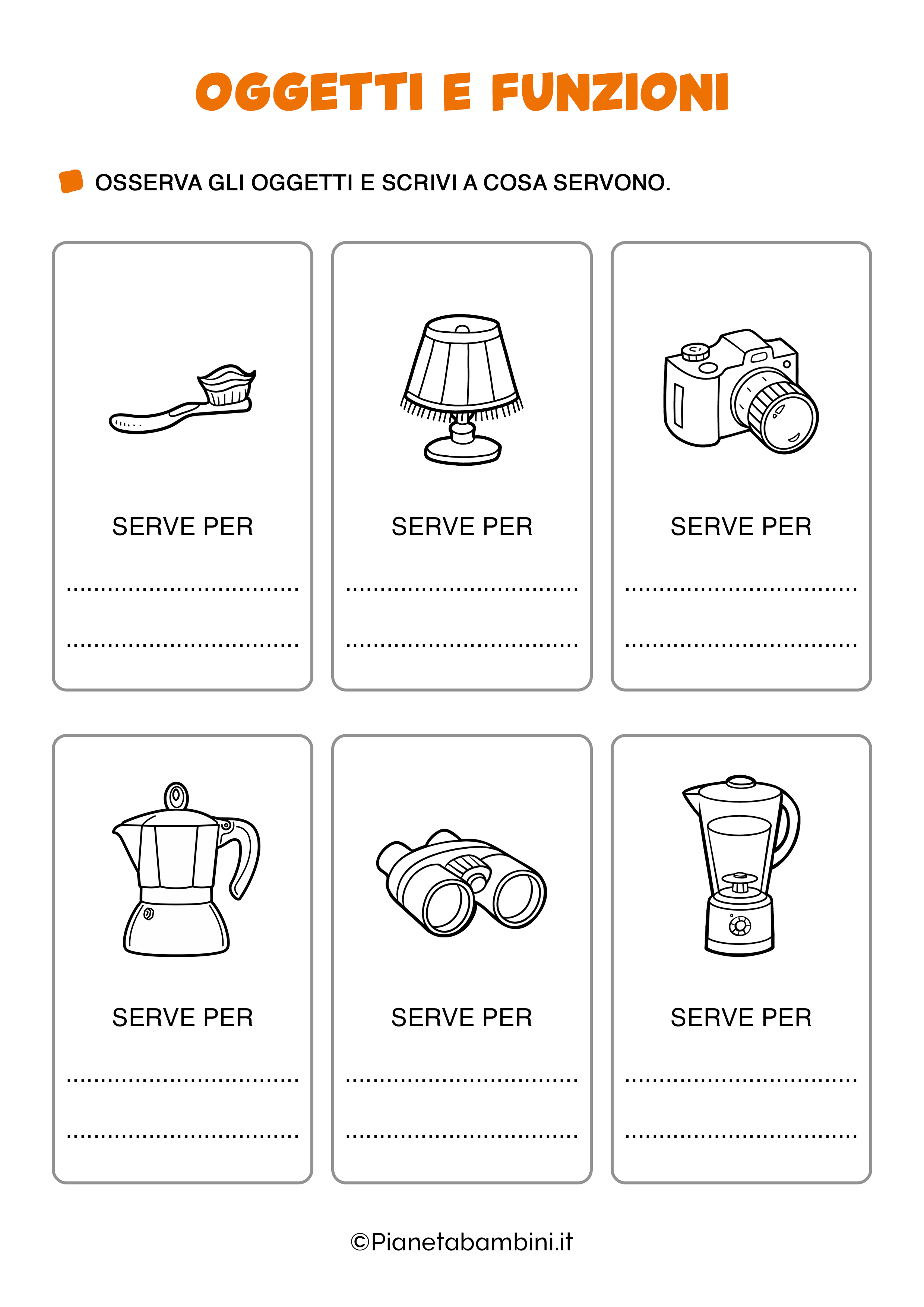 OGGETTI E FUNZIONI

OSSERVA GLI OGGETTI E SCRIVI A COSA SERVONO.

SERVE PER

....................................

....................................

SERVE PER

....................................

....................................

SERVE PER

....................................

....................................

SERVE PER

....................................

....................................

SERVE PER

....................................

....................................

SERVE PER

....................................

....................................

©Pianetabambini.it