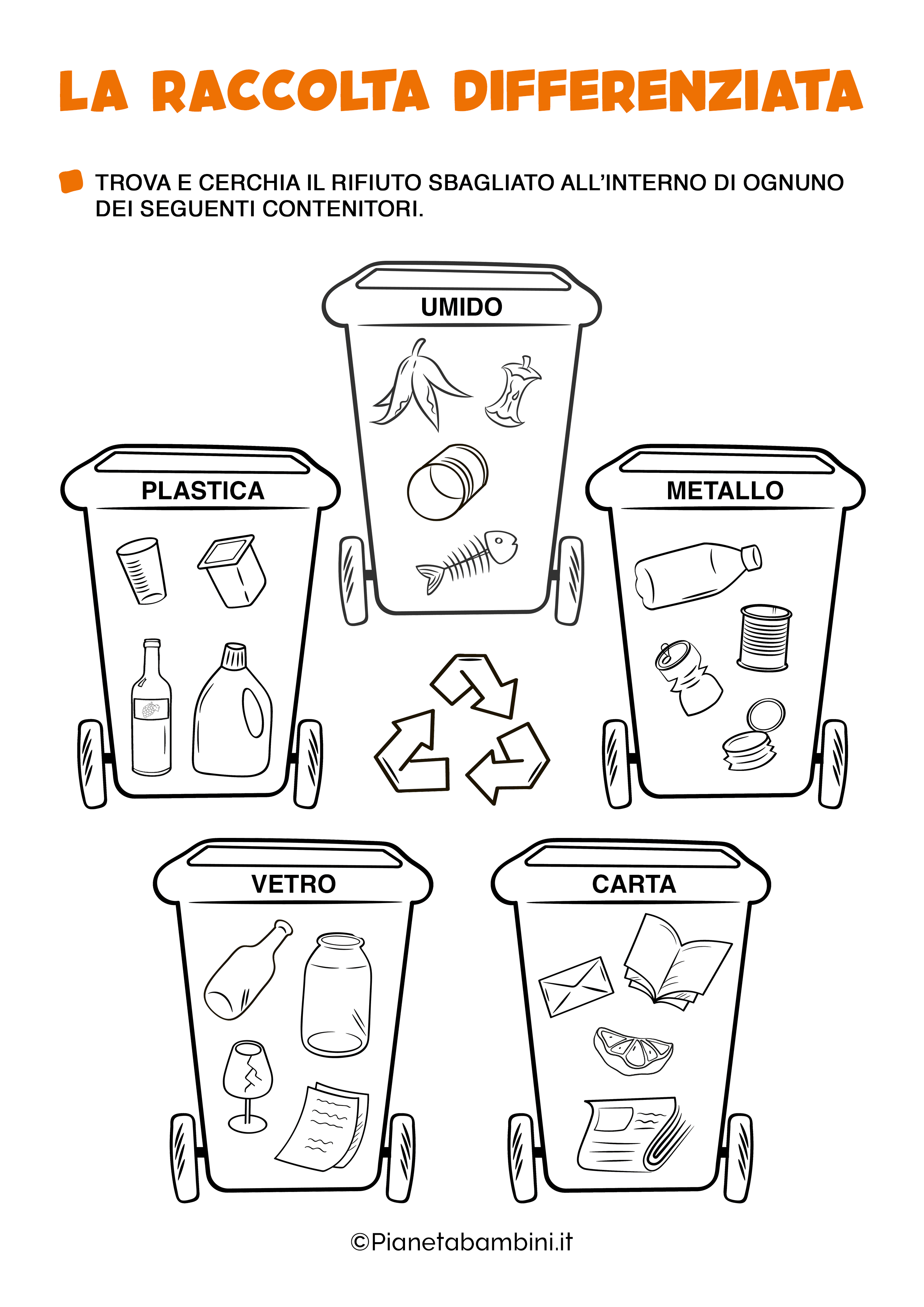 LA RACCOLTA DIFFERENZIATA

TROVA E CERCHIA IL RIFIUTO SBAGLIATO ALL'INTERNO DI OGNUNO DEI SEGUENTI CONTENITORI.

UMIDO

PLASTICA

METALLO

VETRO

CARTA

©Pianetabambini.it