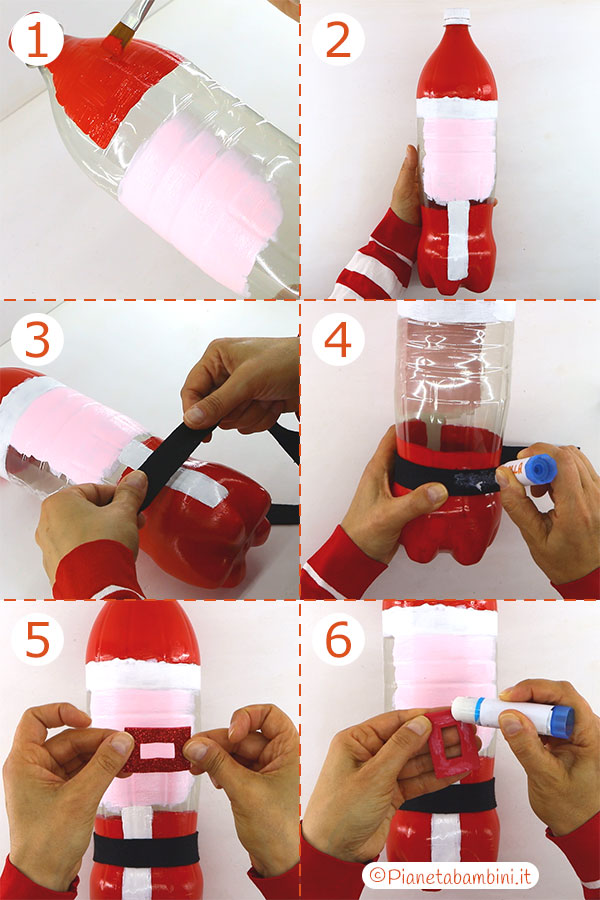 1

2

3

4

5

6

©Pianetabambini.it