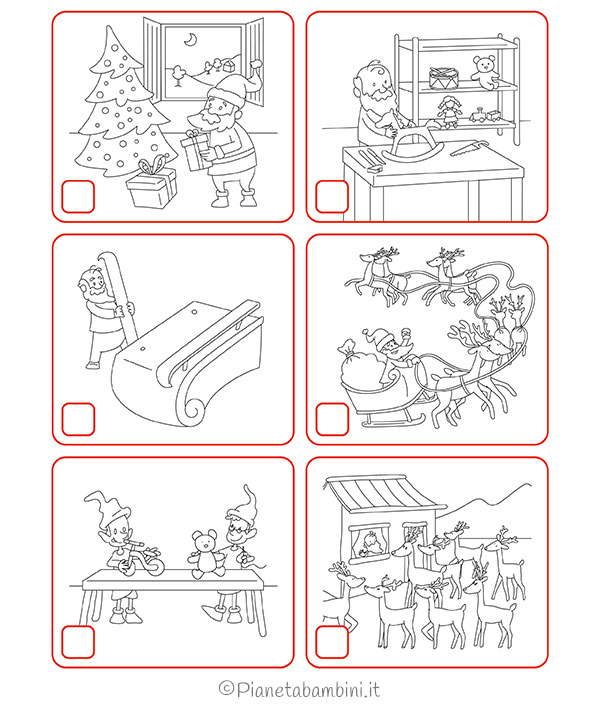 ©Pianetabambini.it