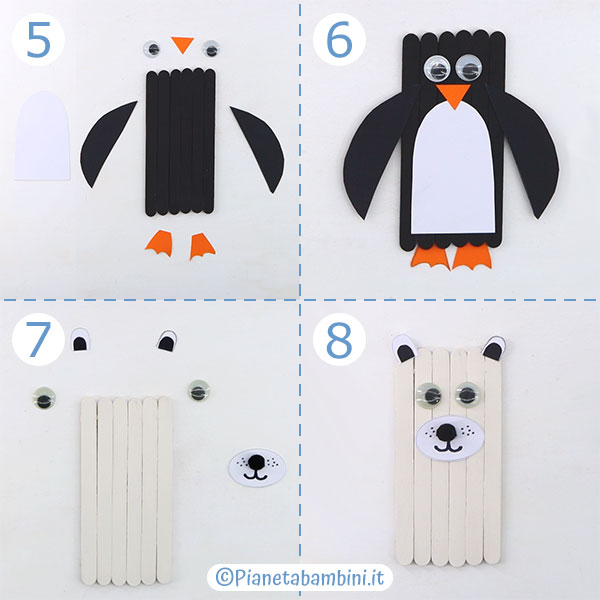 5

6

7

8

©Pianetabambini.it