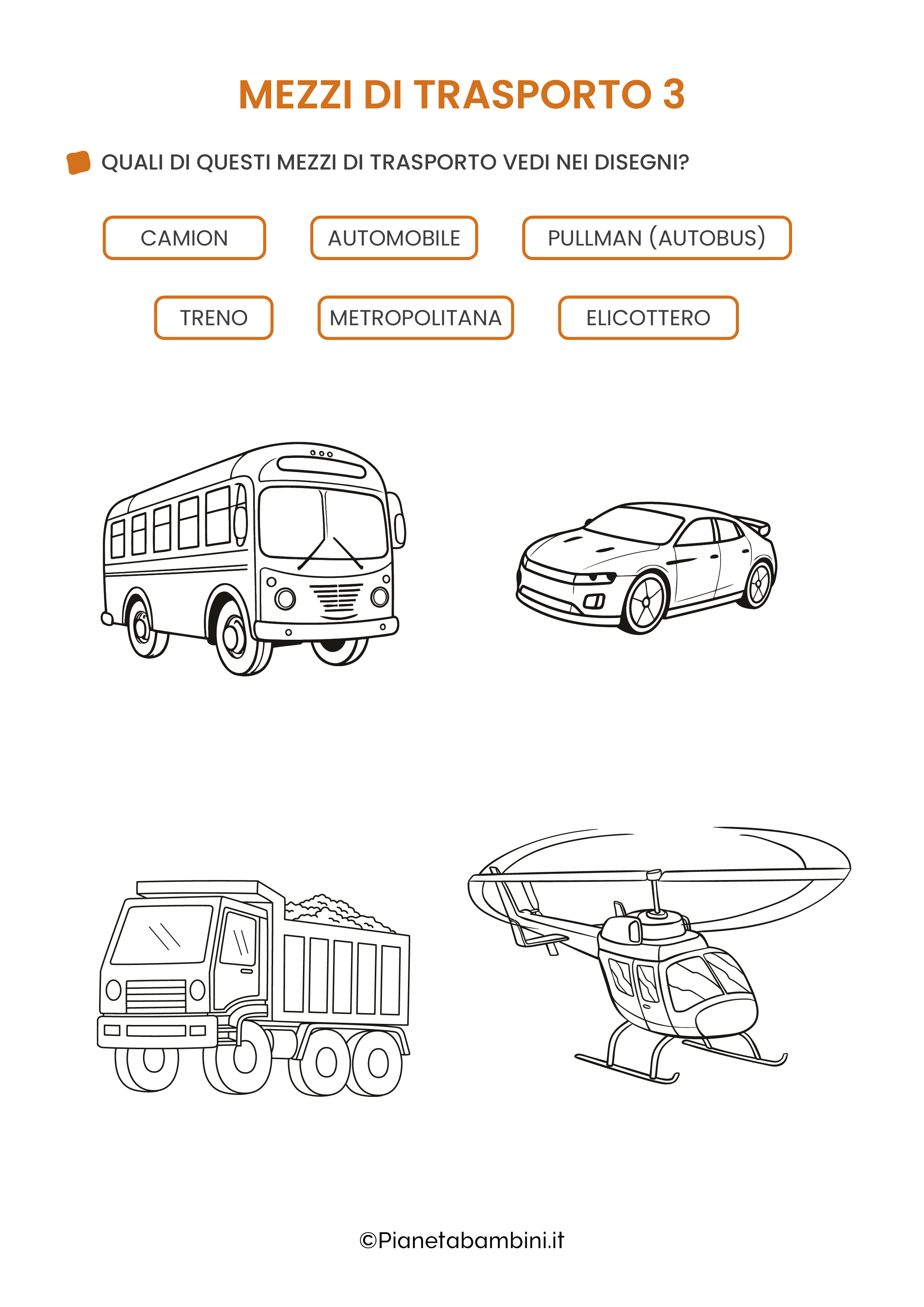 MEZZI DI TRASPORTO 3

QUALI DI QUESTI MEZZI DI TRASPORTO VEDI NEI DISEGNI?

CAMION

AUTOMOBILE

PULLMAN (AUTOBUS)

TRENO

METROPOLITANA

ELICOTTERO

©Pianetabambini.it