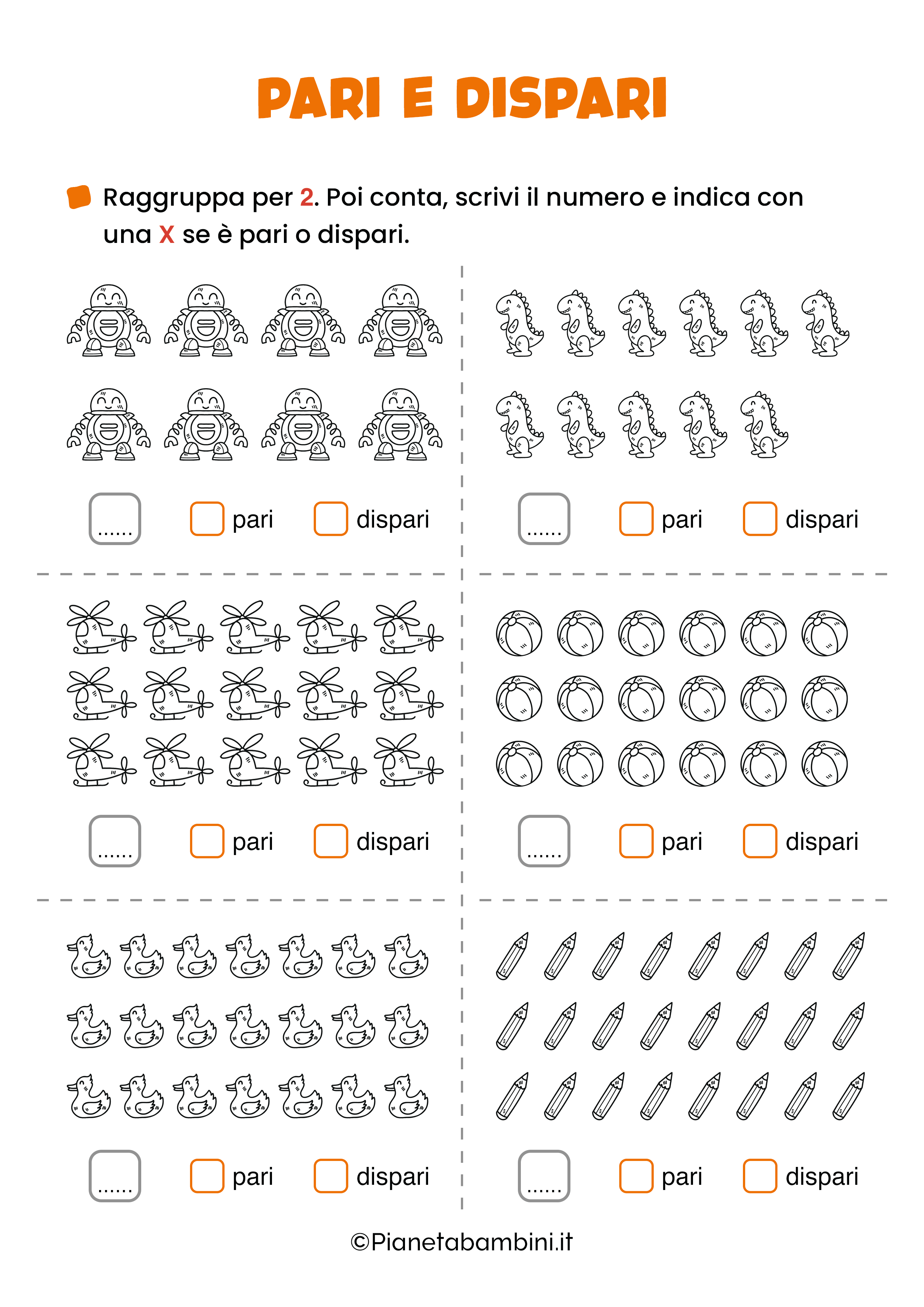 PARI E DISPARI

Raggruppa per 2. Poi conta, scrivi il numero e indica con una X se è pari o dispari.

...... pari dispari

...... pari dispari

...... pari dispari

...... pari dispari

...... pari dispari

...... pari dispari

©Pianetabambini.it