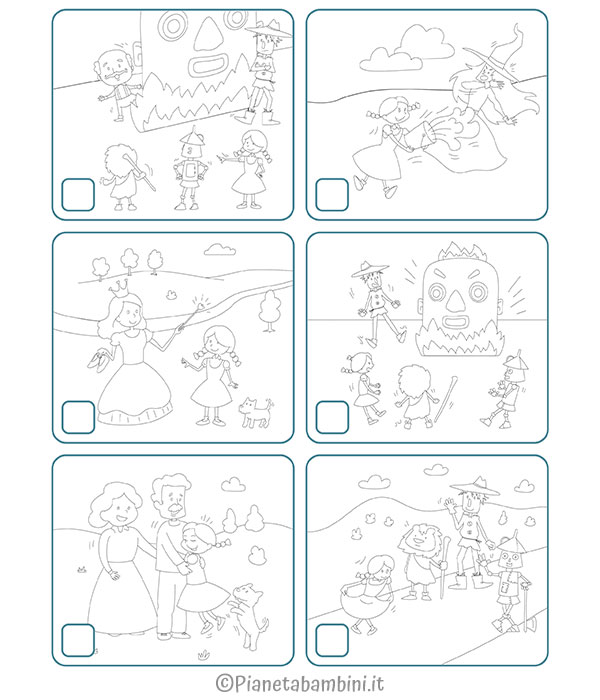 ©Pianetabambini.it