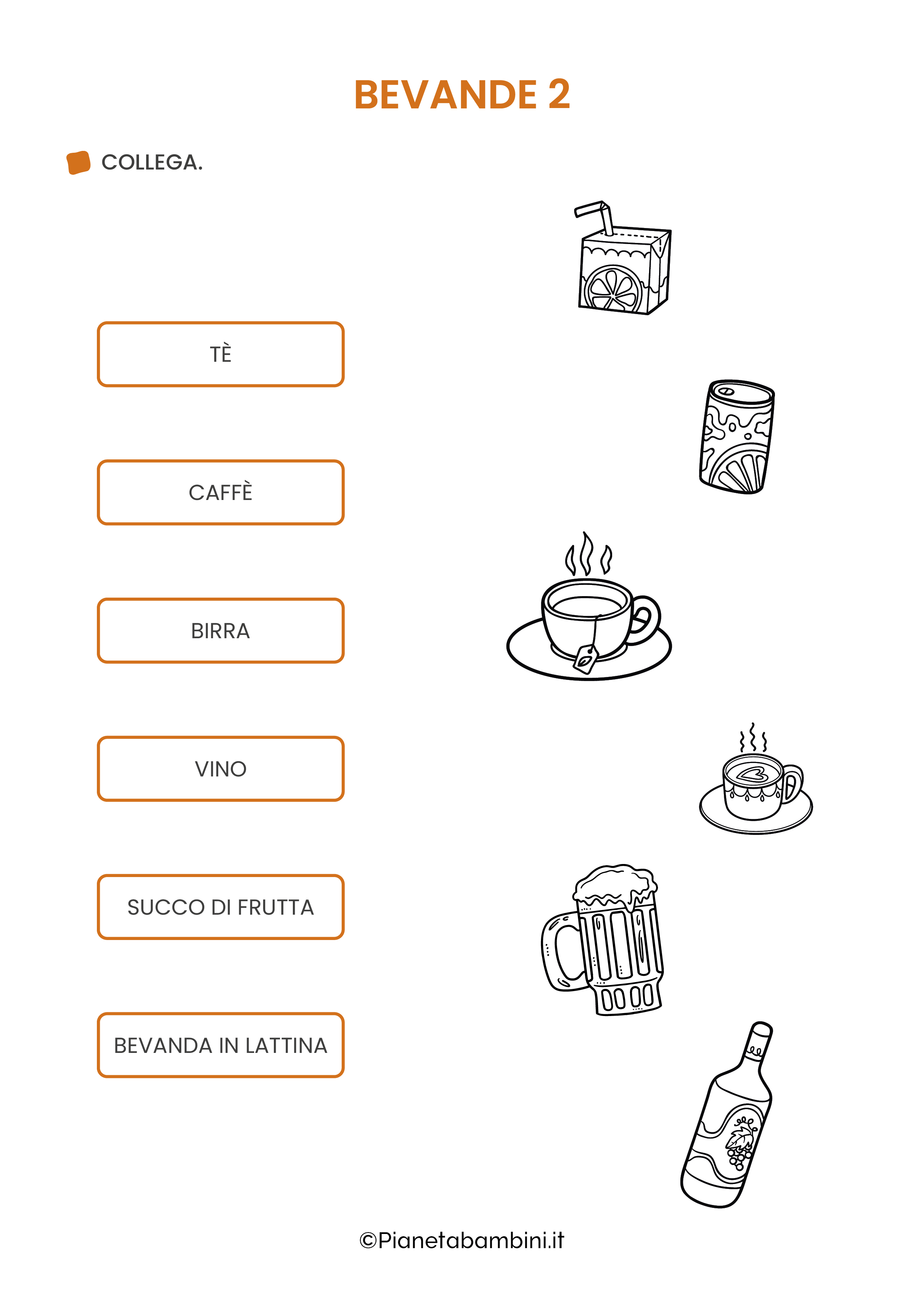 BEVANDE 2

COLLEGA.

TÈ

CAFFÈ

BIRRA

VINO

SUCCO DI FRUTTA

BEVANDA IN LATTINA

©Pianetabambini.it