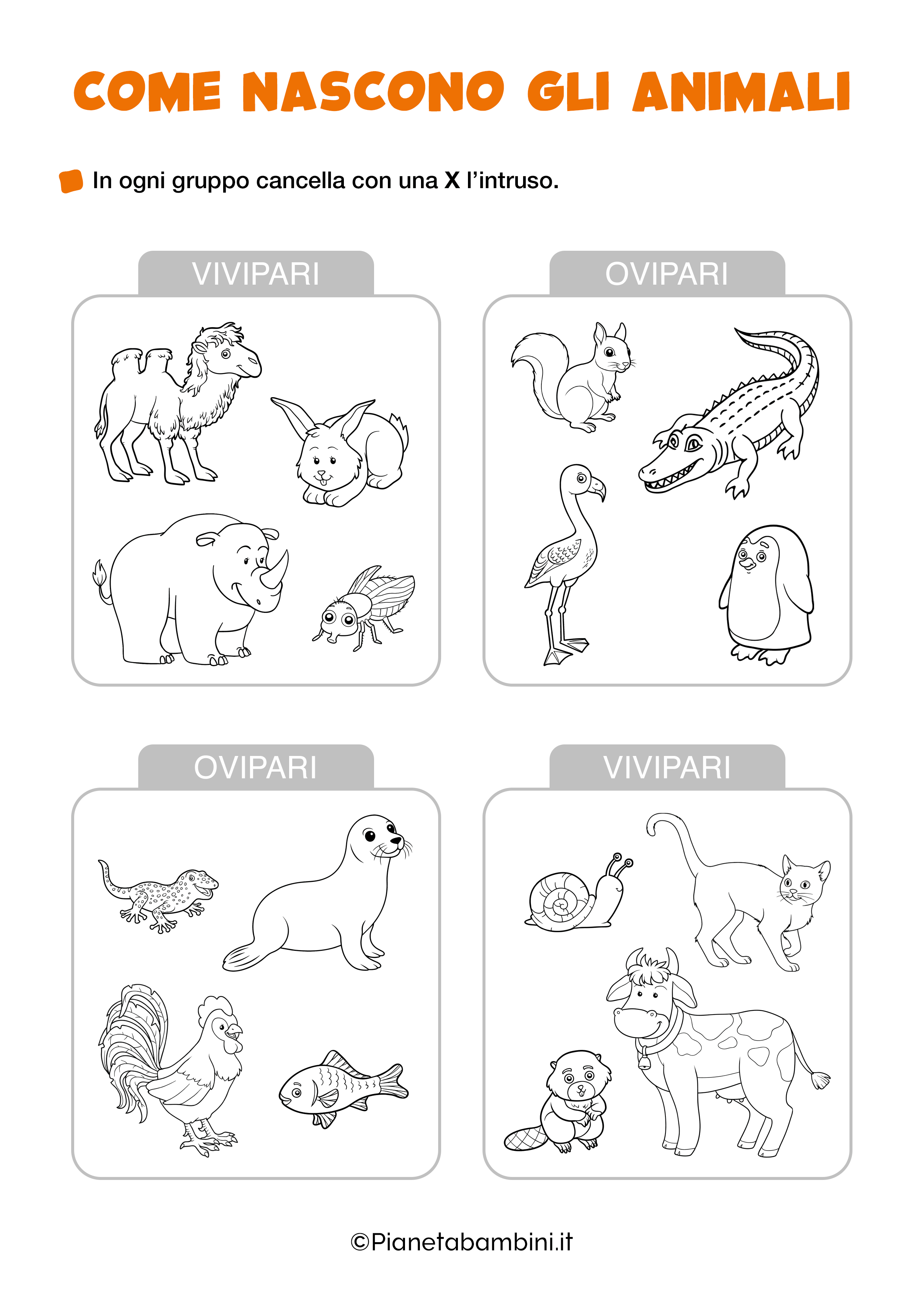 COME NASCONO GLI ANIMALI

In ogni gruppo cancella con una X l'intruso.

VIVIPARI

OVIPARI

OVIPARI

VIVIPARI

©Pianetabambini.it