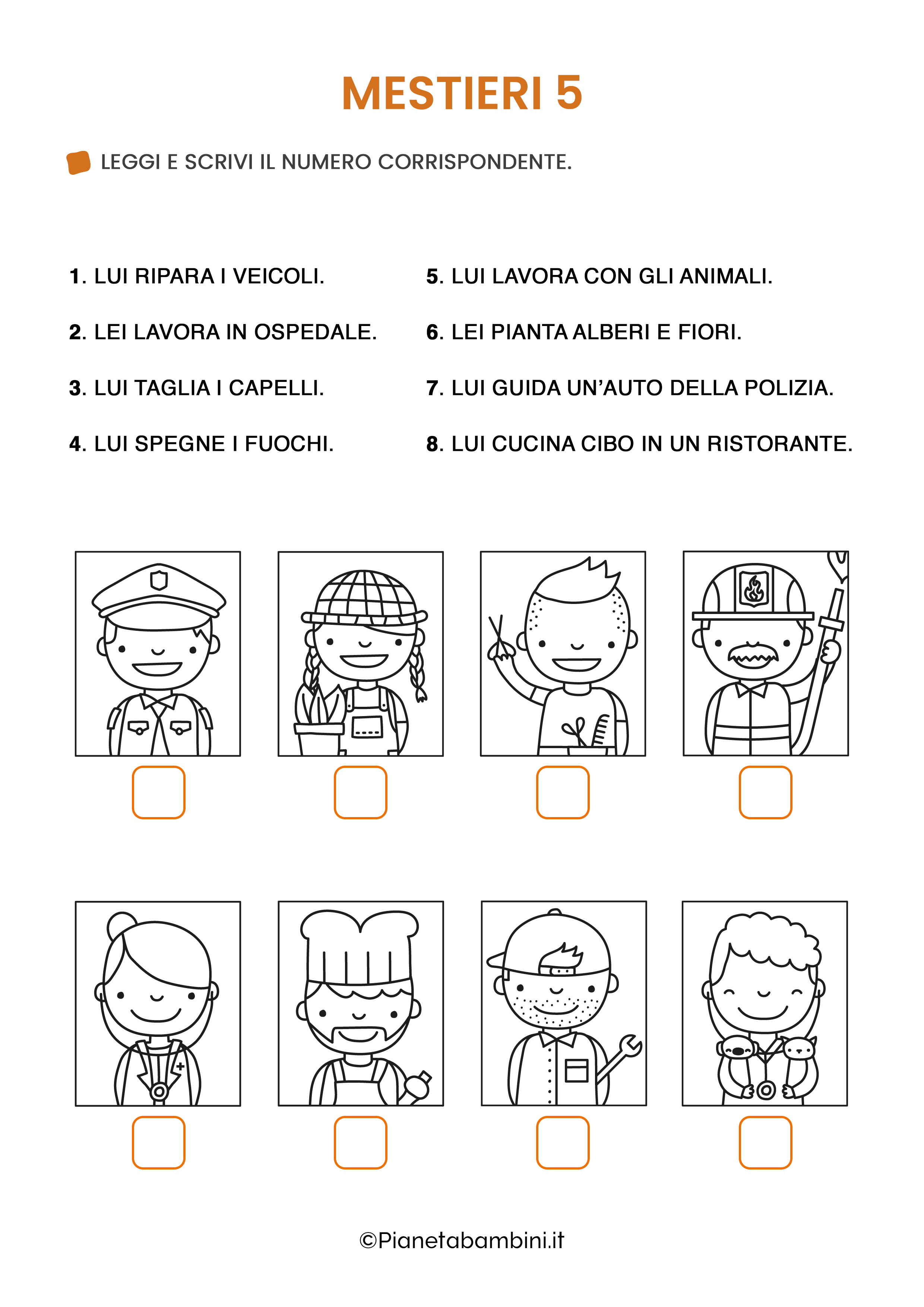 MESTIERI 5

LEGGI E SCRIVI IL NUMERO CORRISPONDENTE.

1. LUI RIPARA I VEICOLI.

2. LEI LAVORA IN OSPEDALE.

3. LUI TAGLIA I CAPELLI.

4. LUI SPEGNE I FUOCHI.

5. LUI LAVORA CON GLI ANIMALI.

6. LEI PIANTA ALBERI E FIORI.

7. LUI GUIDA UN'AUTO DELLA POLIZIA.

8. LUI CUCINA CIBO IN UN RISTORANTE.

©Pianetabambini.it