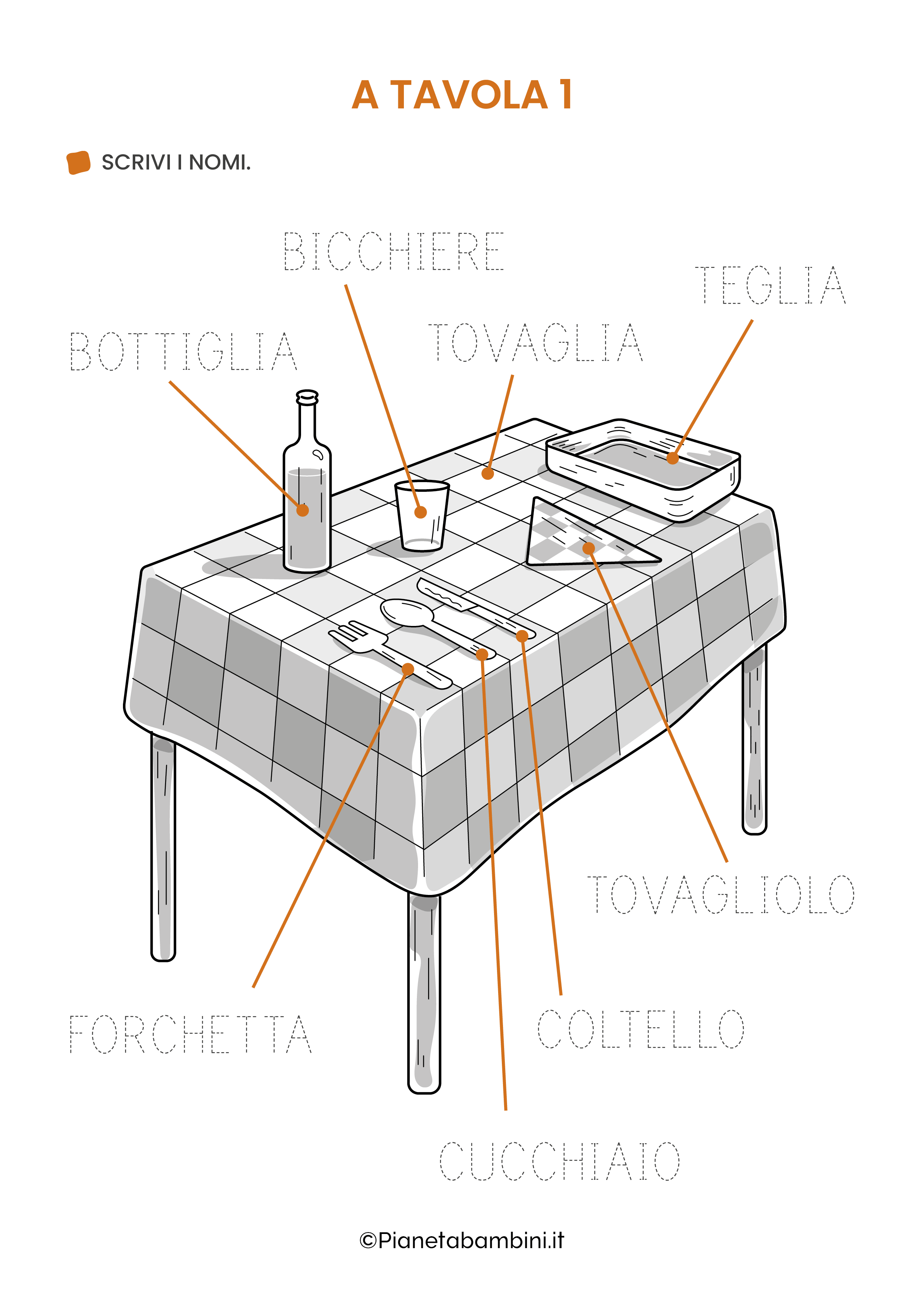 A TAVOLA 1

SCRIVI I NOMI.

BICCHIERE

TEGLIA

BOTTIGLIA

TOVAGLIA

TOVAGLIOLO

FORCHETTA

COLTELLO

CUCCHIAIO

©Pianetabambini.it