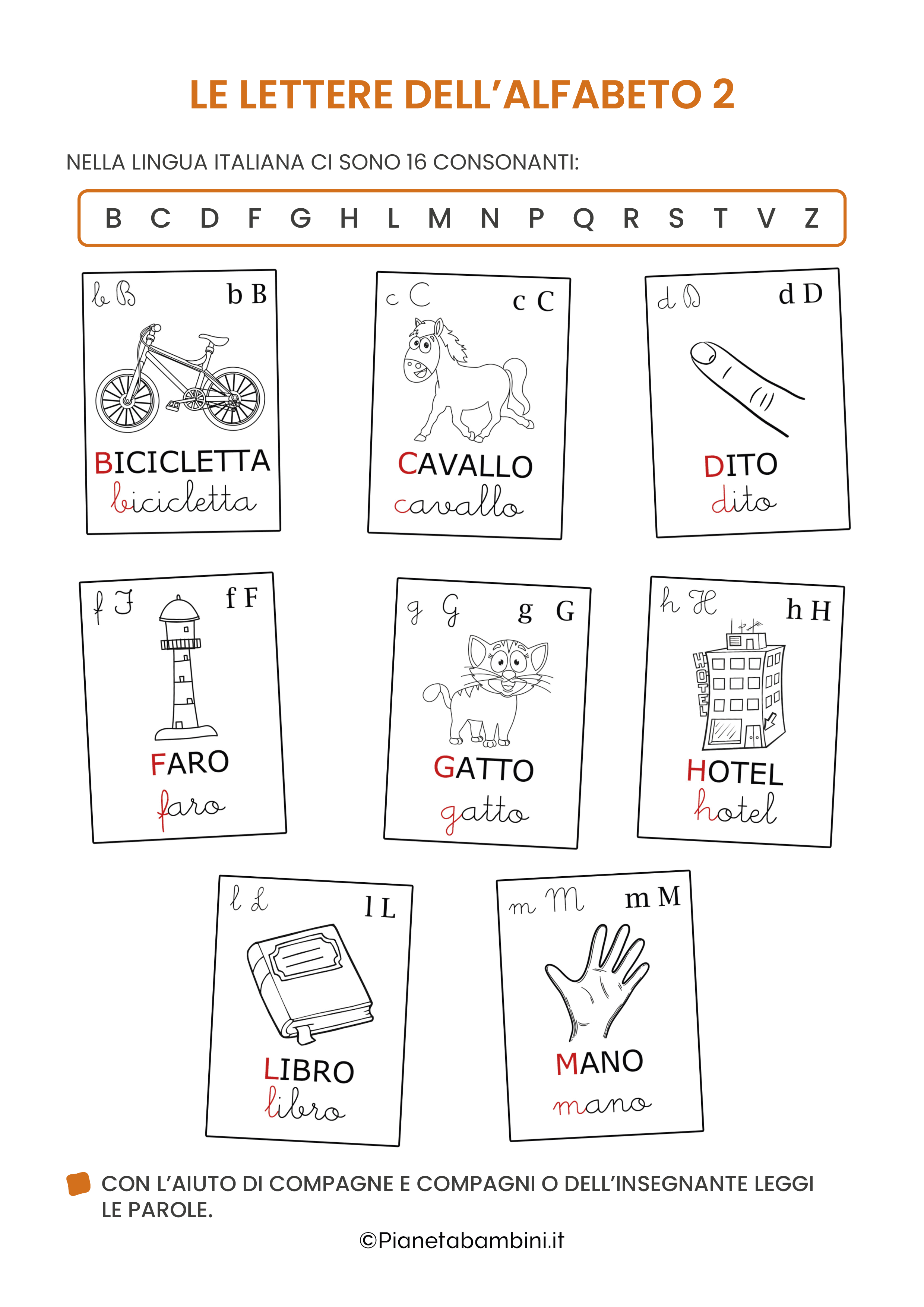 LE LETTERE DELL'ALFABETO 2

NELLA LINGUA ITALIANA CI SONO 16 CONSONANTI:

B C D F G H L M N P Q R S T V Z

b B b B
BICICLETTA
bicicletta

c C c C
CAVALLO
cavallo

d D d D
DITO
dito

f F f F
FARO
faro

g G g G
GATTO
gatto

h H h H
HOTEL
HOTEL
hotel

l L l L
LIBRO
libro

m M m M
MANO
mano

CON L'AIUTO DI COMPAGNE E COMPAGNI O DELL'INSEGNANTE LEGGI LE PAROLE.

©Pianetabambini.it