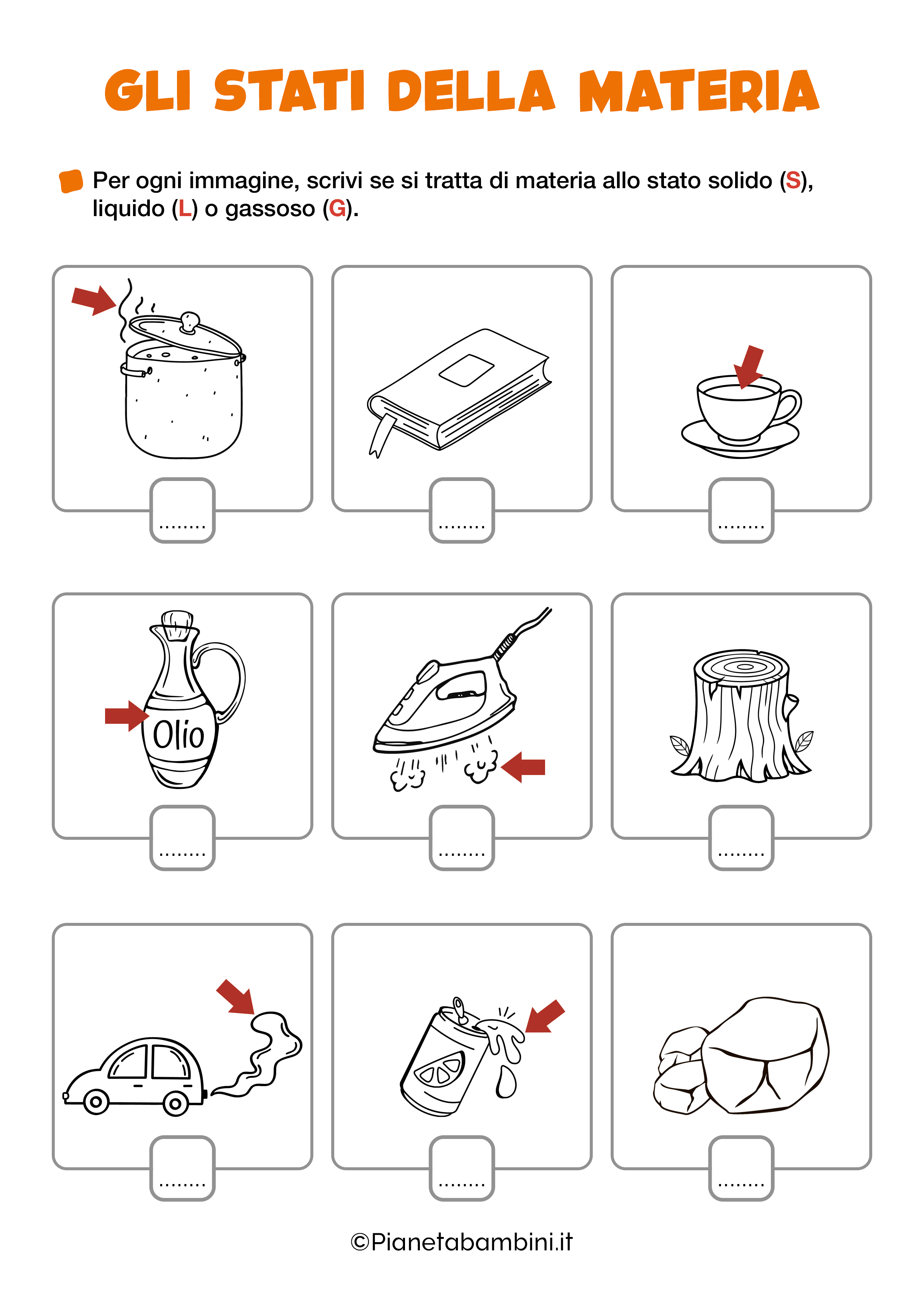 GLI STATI DELLA MATERIA

Per ogni immagine, scrivi se si tratta di materia allo stato solido (S), liquido (L) o gassoso (G).

........

........

........

Olio

........

........

........

........

........

........

©Pianetabambini.it