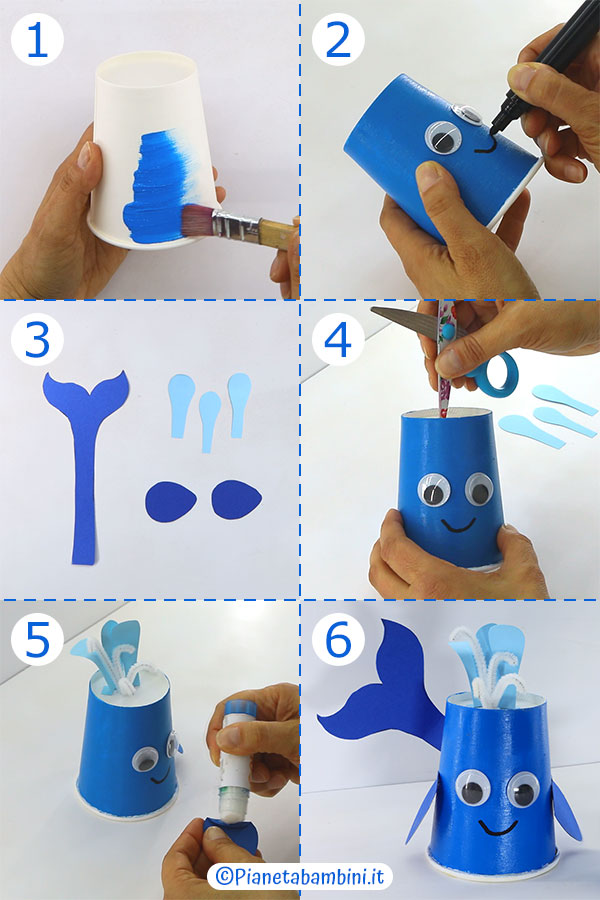 1

2

3

4

5

6

©Pianetabambini.it