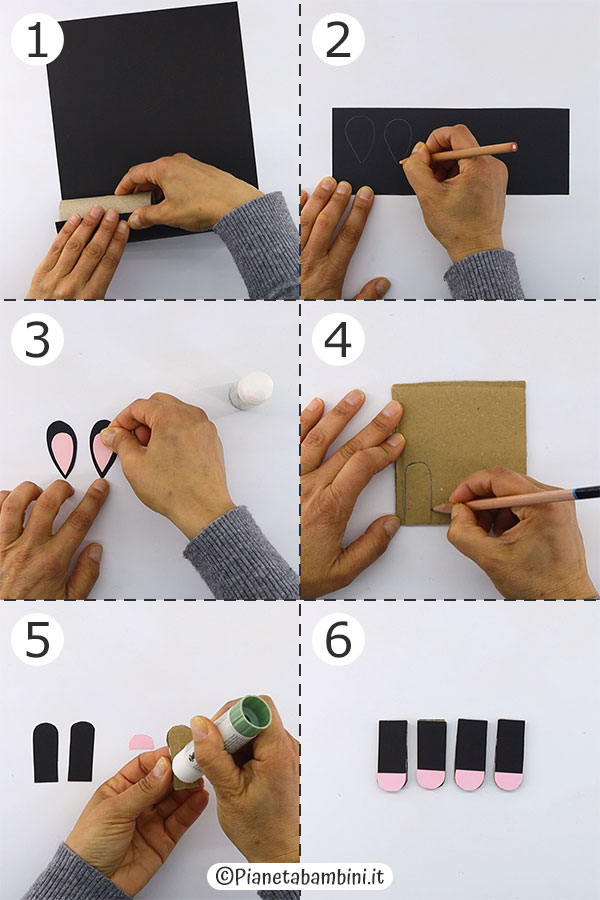 1
2
3
4
5
6
©Pianetabambini.it