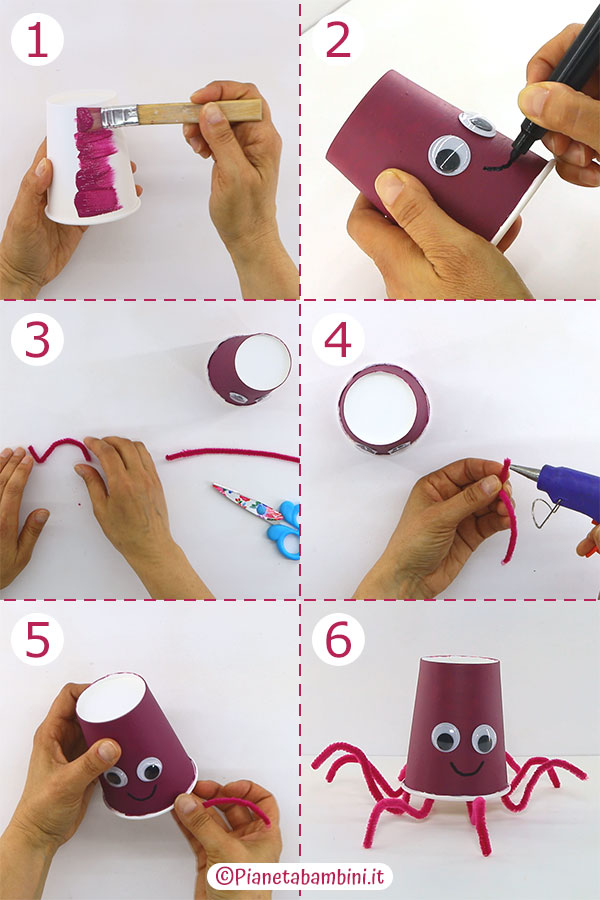 1
2
3
4
5
6
©Pianetabambini.it